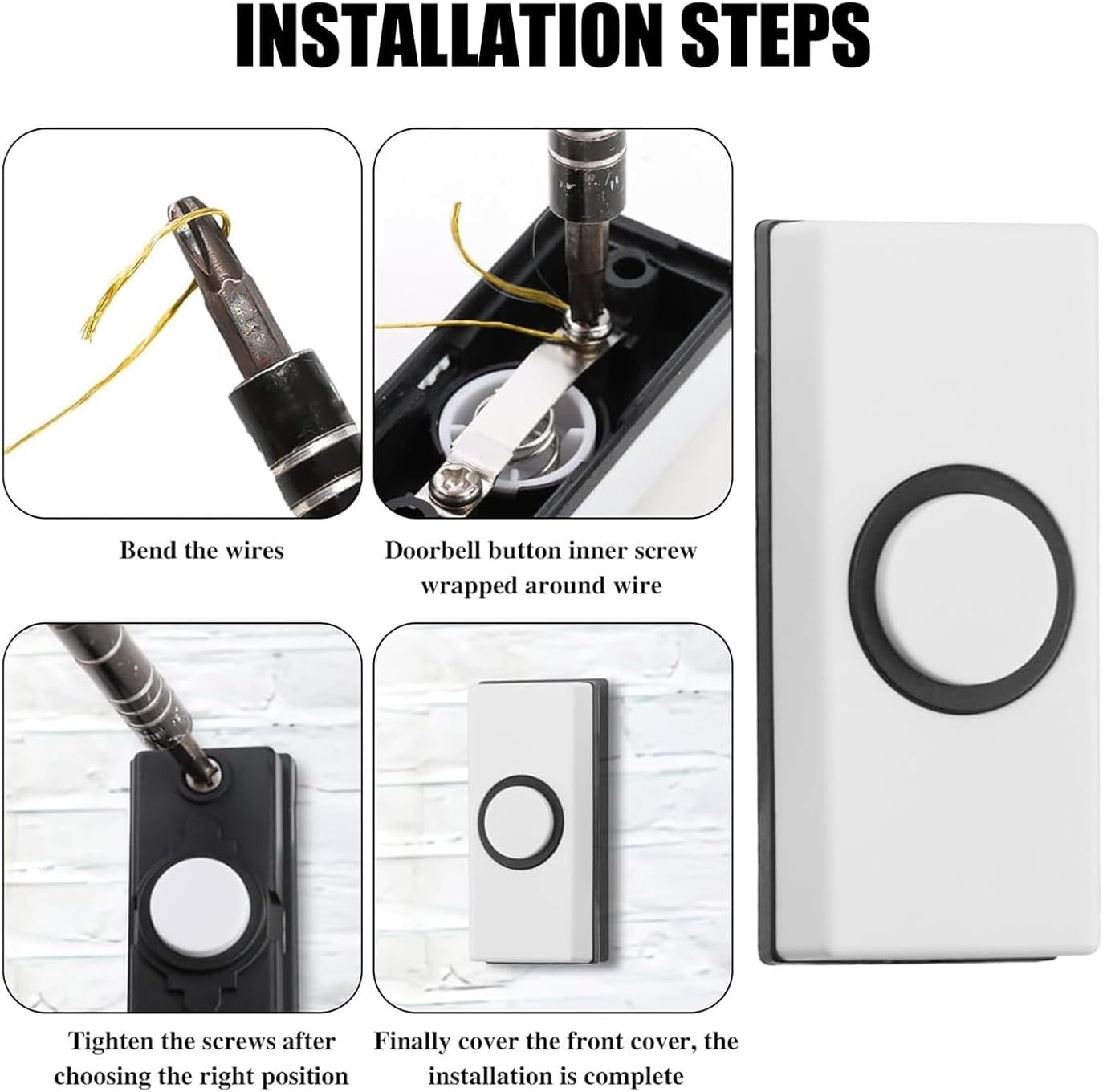 INSTALLATION STEPS

Bend the wires

Doorbell button inner screw wrapped around wire

Tighten the screws after choosing the right position

Finally cover the front cover, the installation is complete