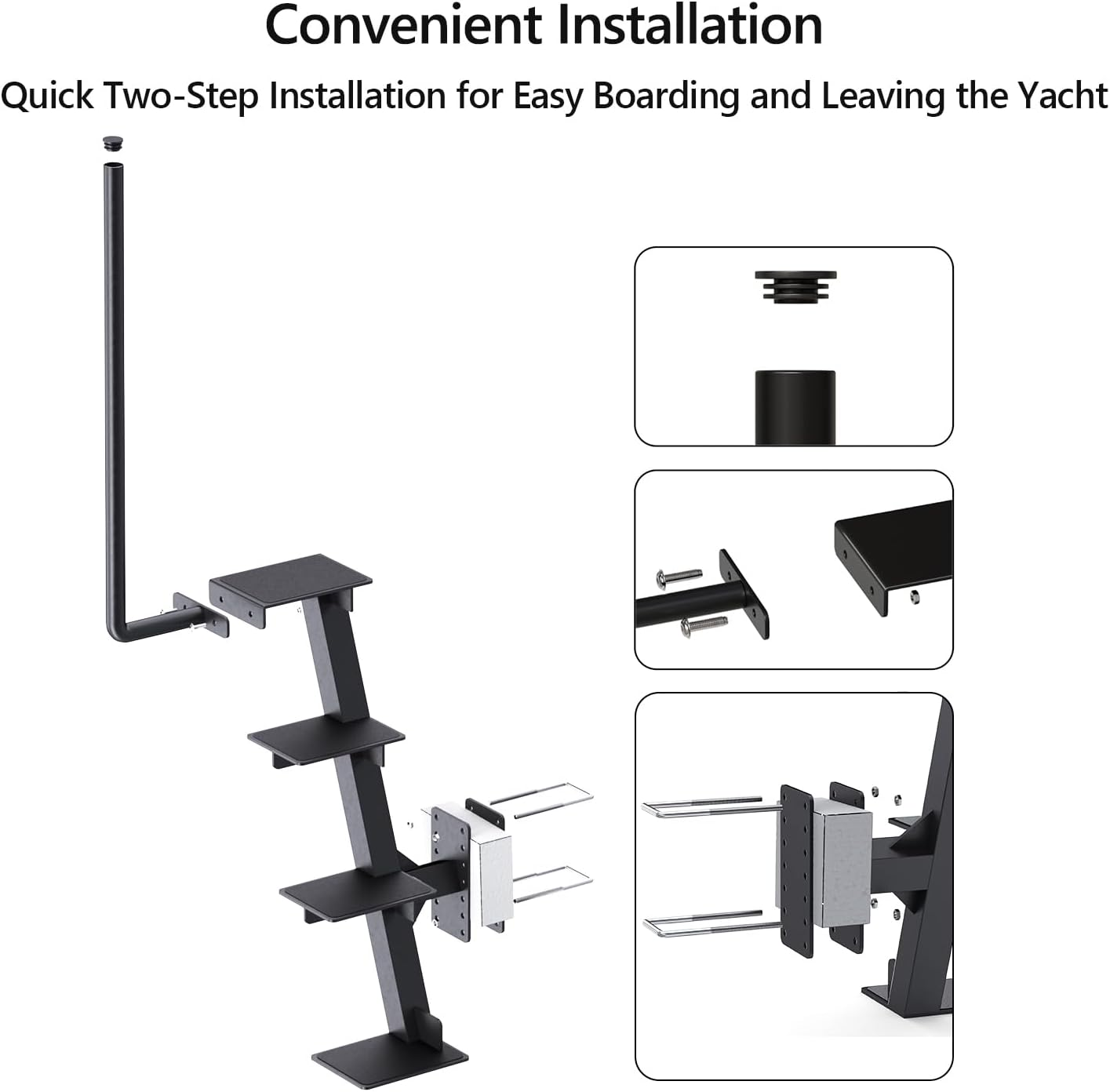 Convenient Installation

Quick Two-Step Installation for Easy Boarding and Leaving the Yacht