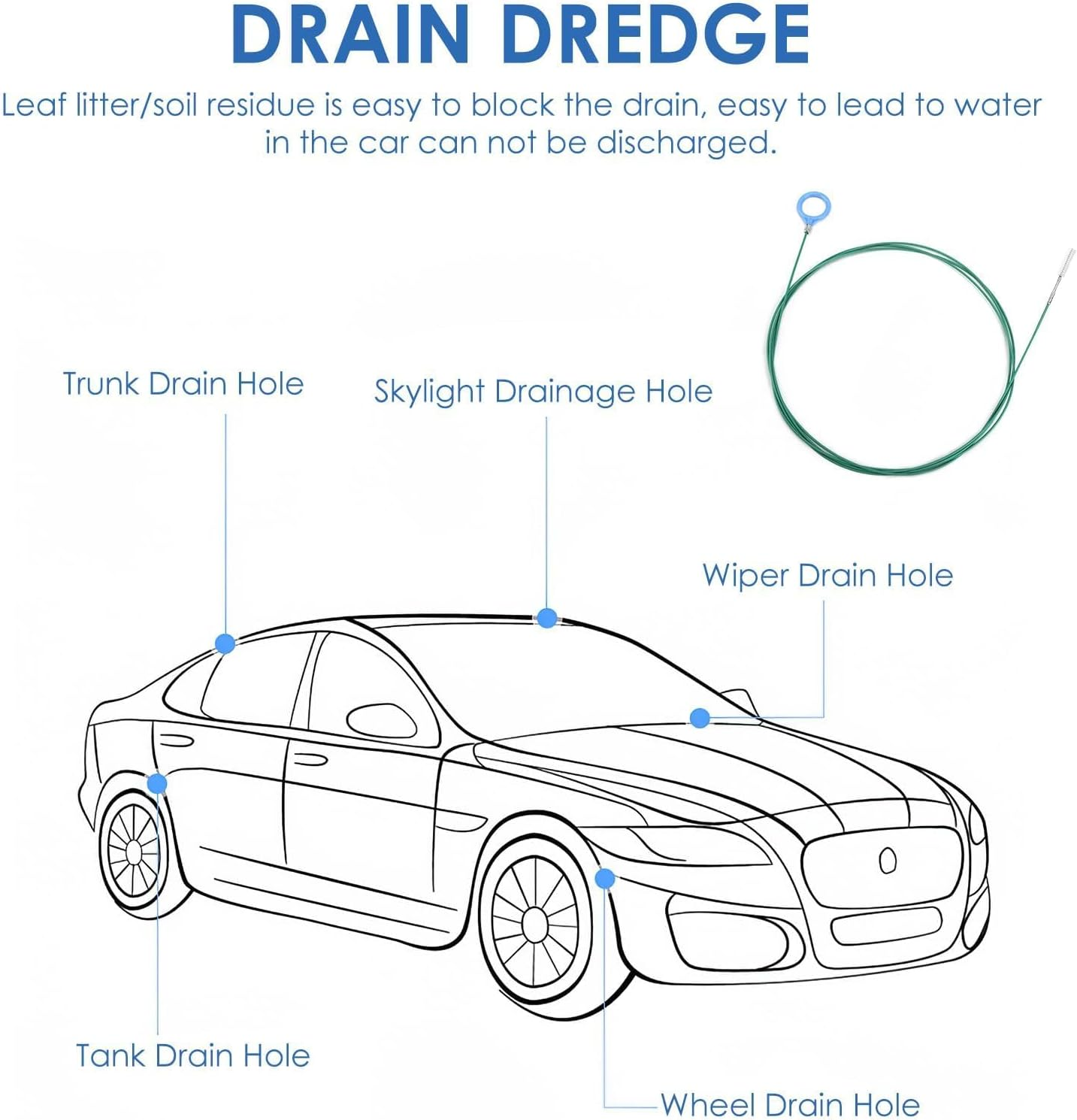 DRAIN DREDGE

Leaf litter/soil residue is easy to block the drain, easy to lead to water in the car can not be discharged.

Trunk Drain Hole

Skylight Drainage Hole

Wiper Drain Hole

Tank Drain Hole

Wheel Drain Hole