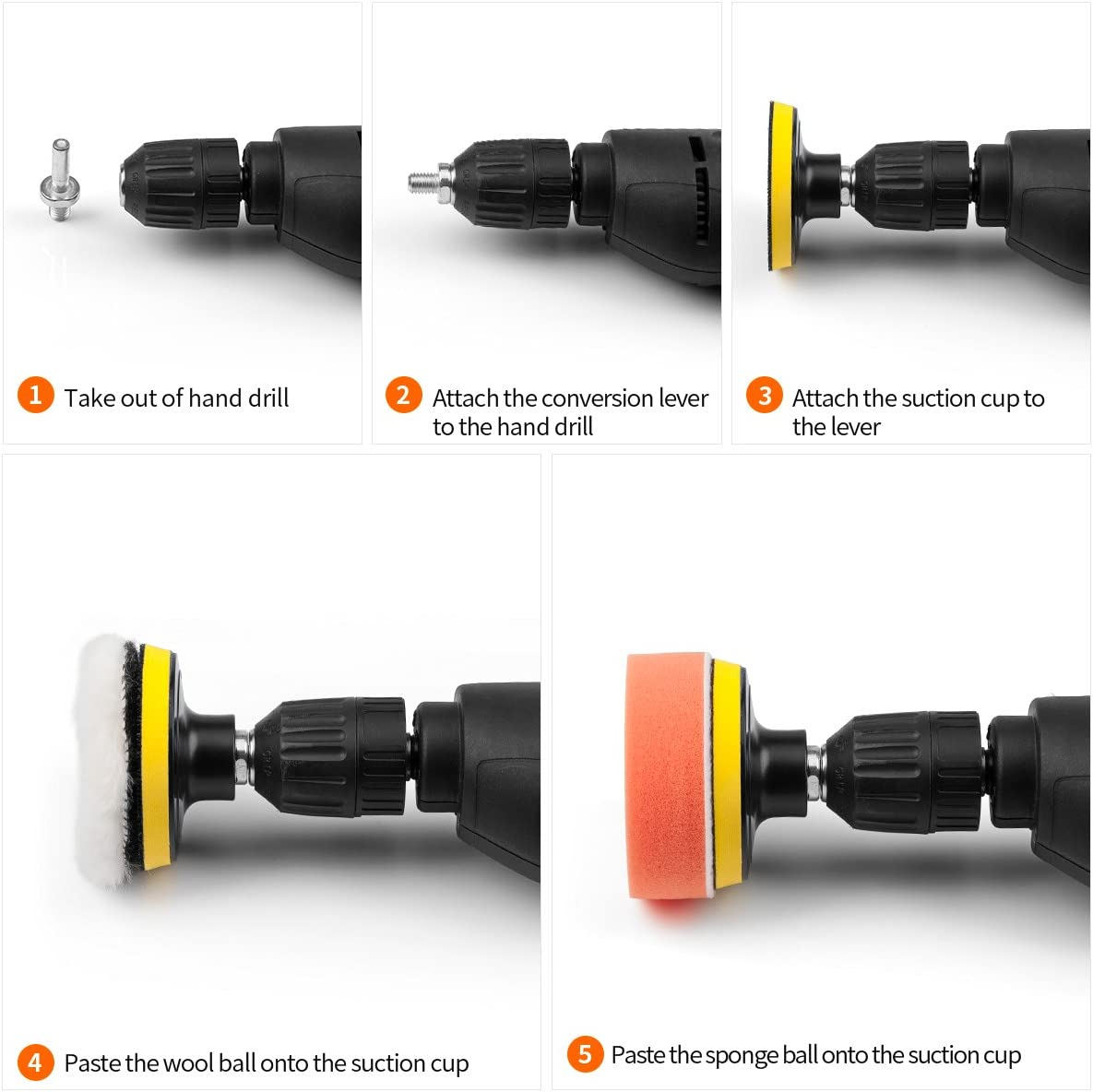 1 Take out of hand drill

2 Attach the conversion lever to the hand drill

3 Attach the suction cup to the lever

4 Paste the wool ball onto the suction cup

5 Paste the sponge ball onto the suction cup