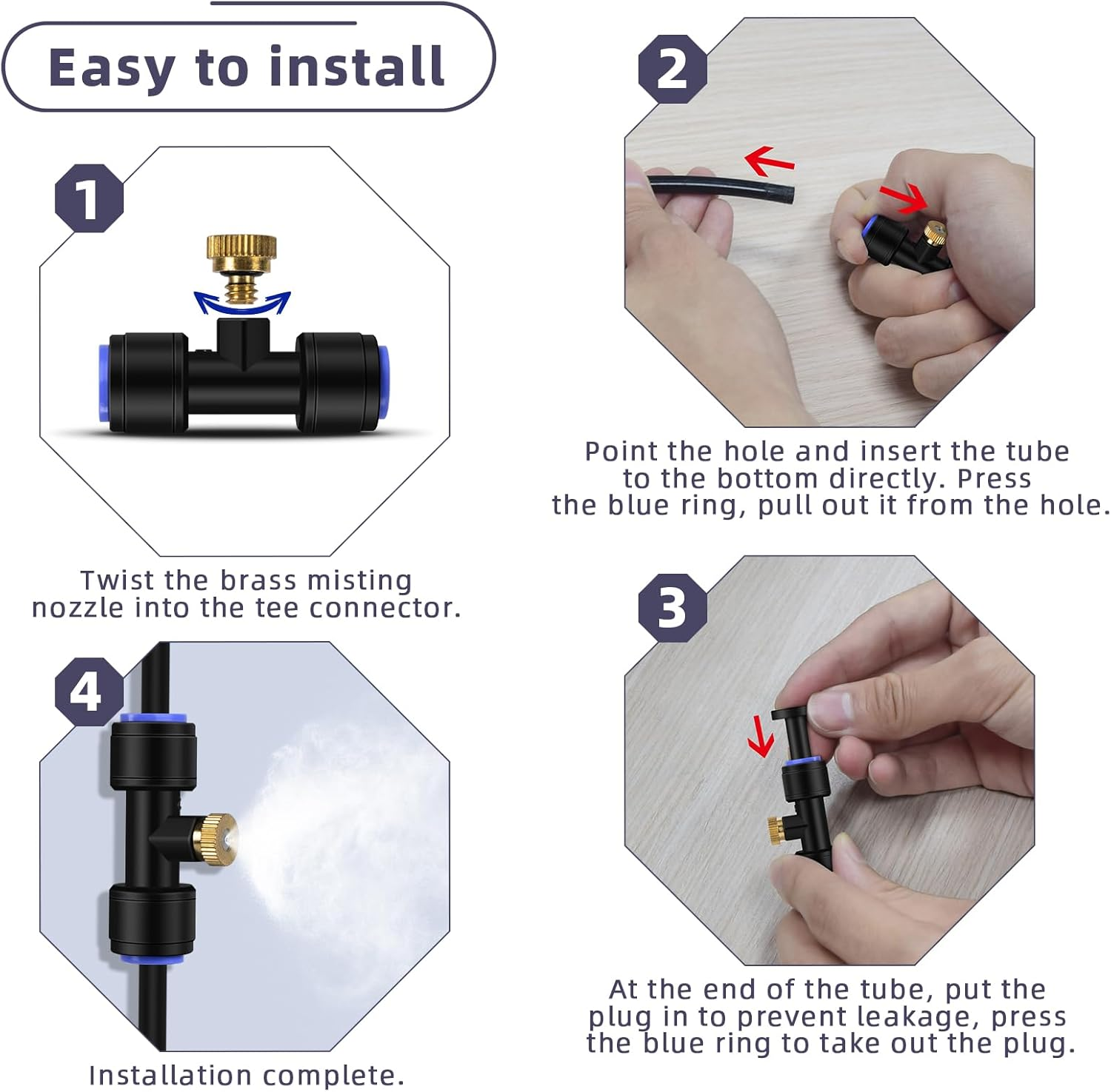 Easy to install

1

Twist the brass misting nozzle into the tee connector.

2

Point the hole and insert the tube to the bottom directly. Press the blue ring, pull out it from the hole.

3

At the end of the tube, put the plug in to prevent leakage, press the blue ring to take out the plug.

4

Installation complete.