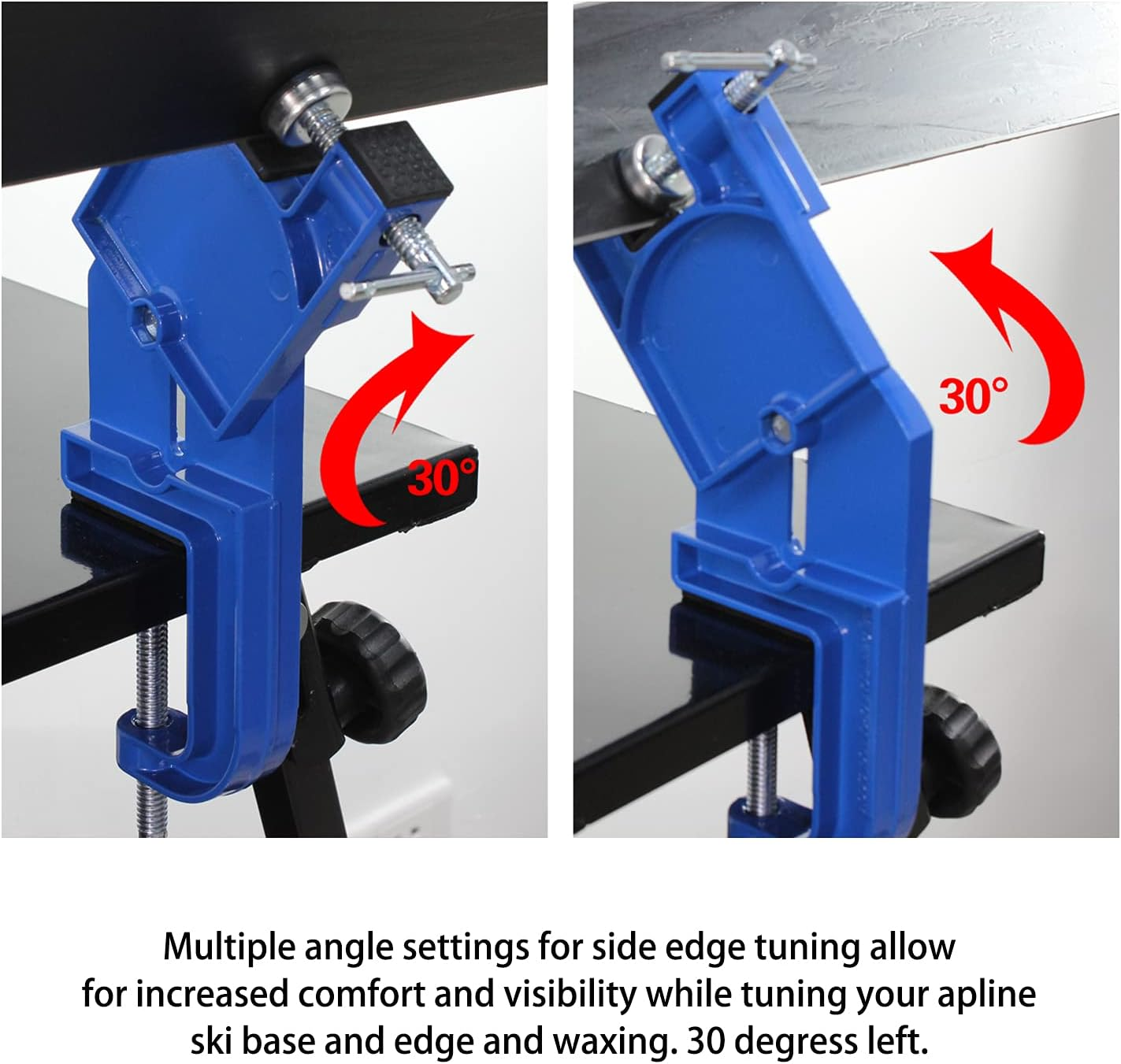 30°

30°

Multiple angle settings for side edge tuning allow for increased comfort and visibility while tuning your apline ski base and edge and waxing. 30 degress left.