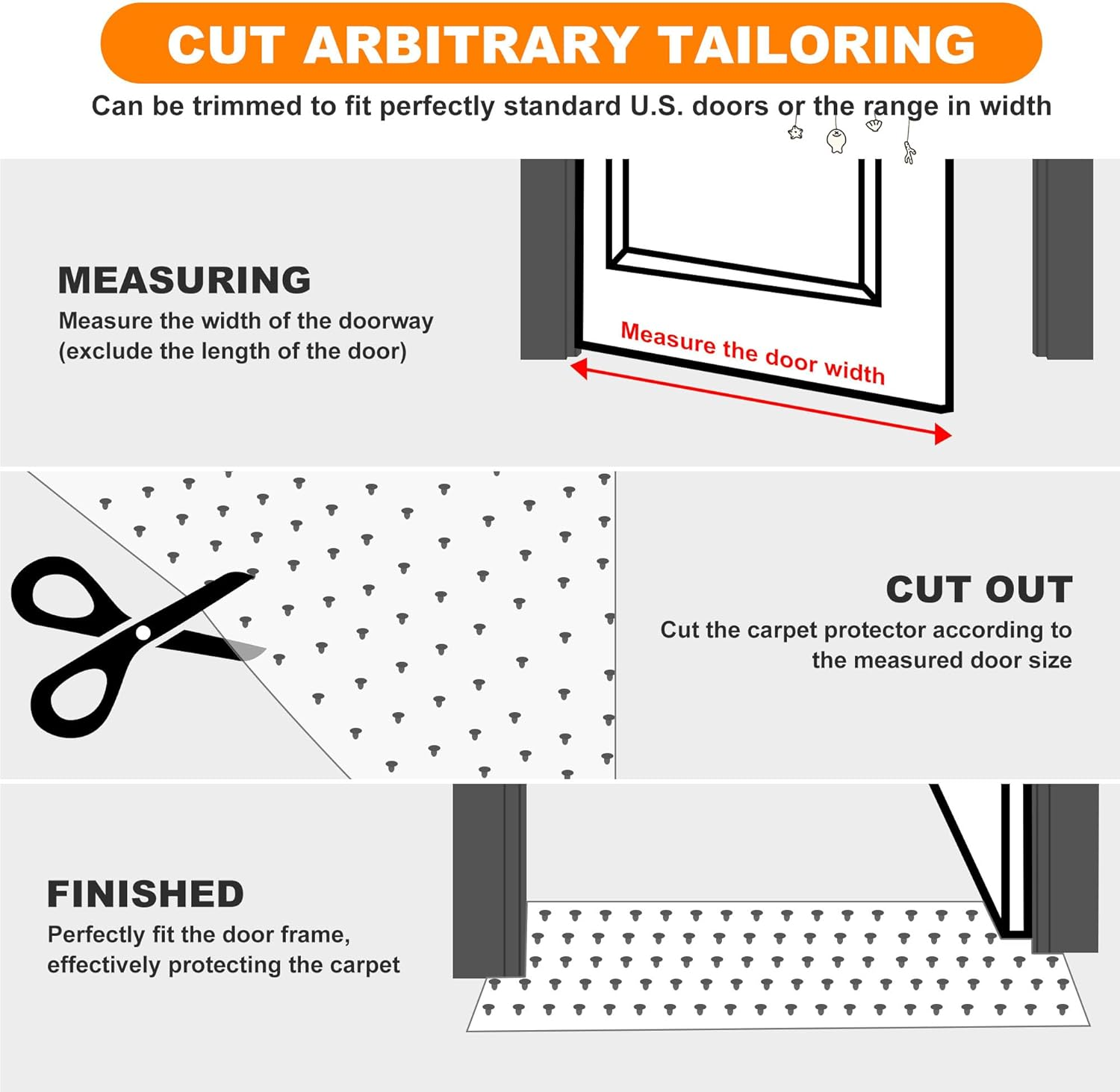 CUT ARBITRARY TAILORING

Can be trimmed to fit perfectly standard U.S. doors or the range in width

MEASURING

Measure the width of the doorway (exclude the length of the door)

Measure the door width

CUT OUT

Cut the carpet protector according to the measured door size

FINISHED

Perfectly fit the door frame, effectively protecting the carpet