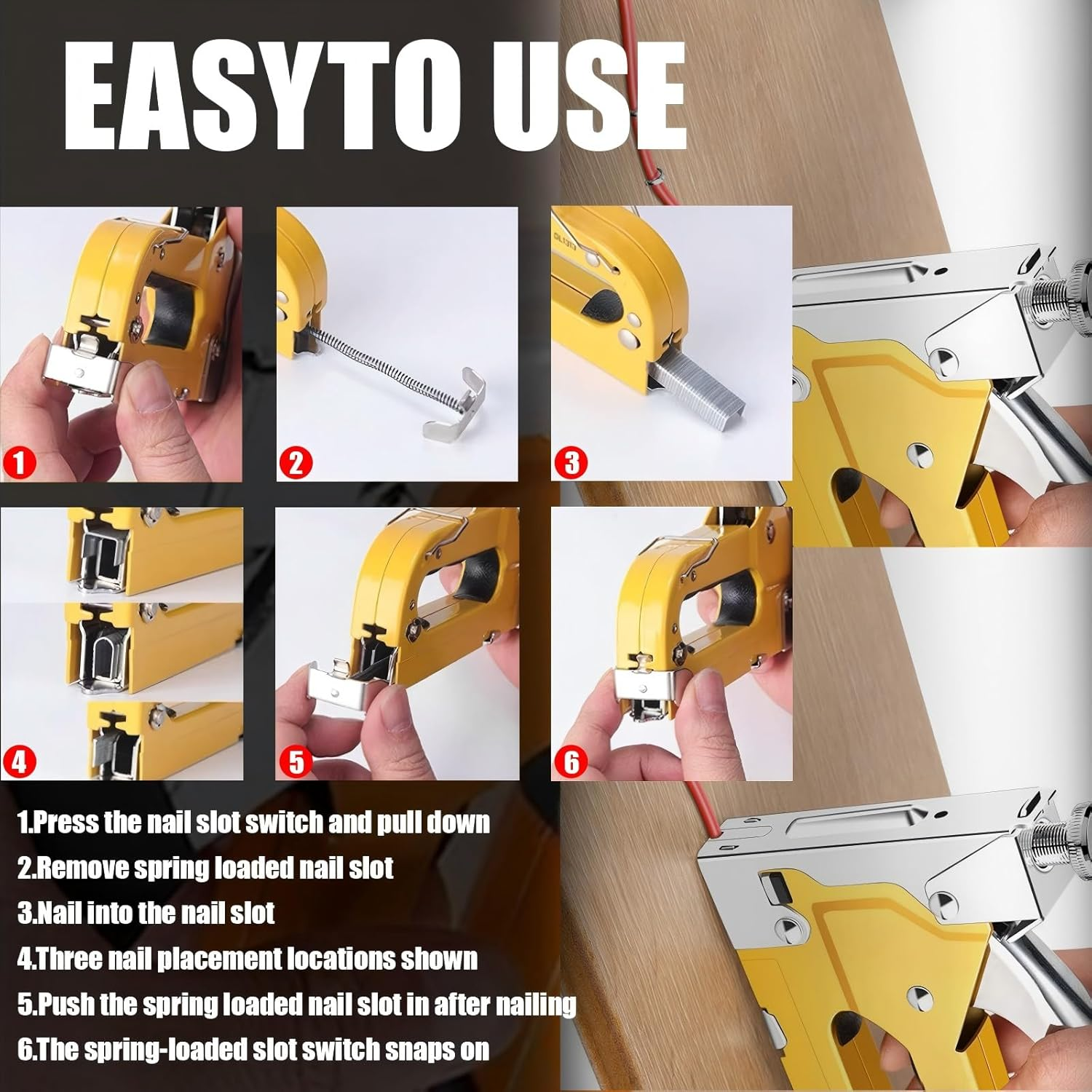 EASYTO USE

1

2

3

4

5

6

1.Press the nail slot switch and pull down
2.Remove spring loaded nail slot
3.Nail into the nail slot
4.Three nail placement locations shown
5.Push the spring loaded nail slot in after nailing
6.The spring-loaded slot switch snaps on