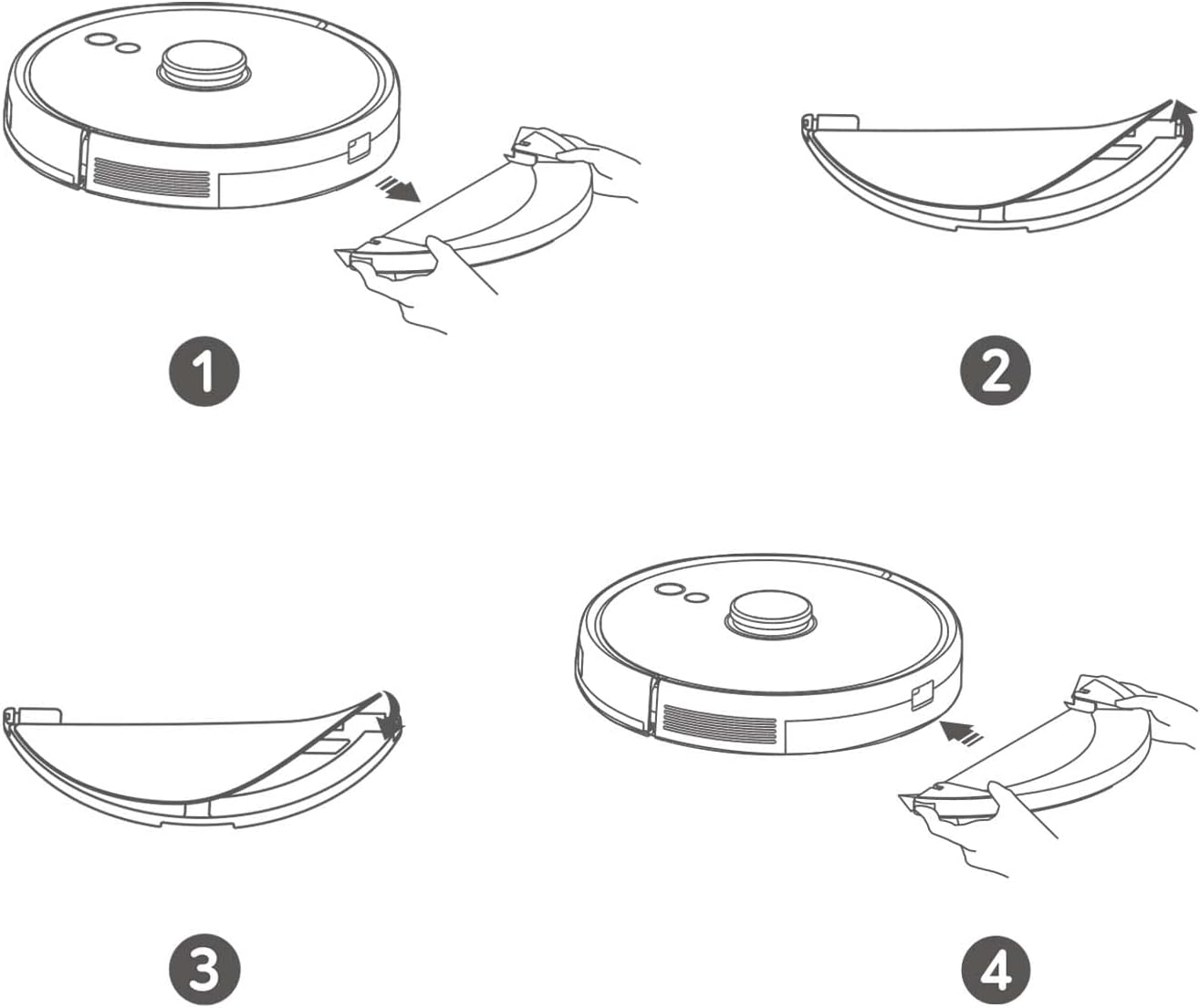 1

2

3

4