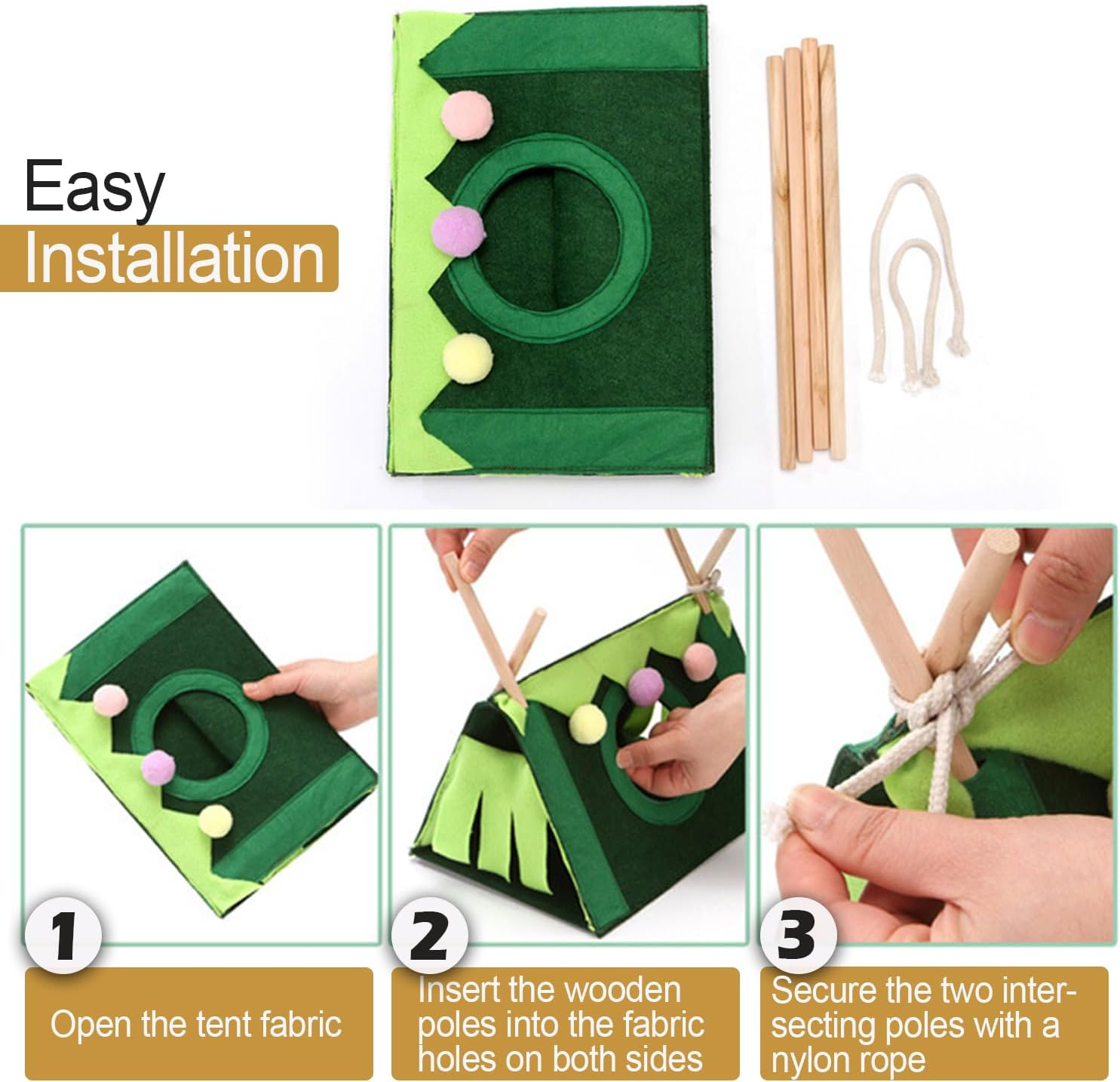 Easy
Installation

1
Open the tent fabric

2
Insert the wooden poles into the fabric holes on both sides

3
Secure the two intersecting poles with a nylon rope