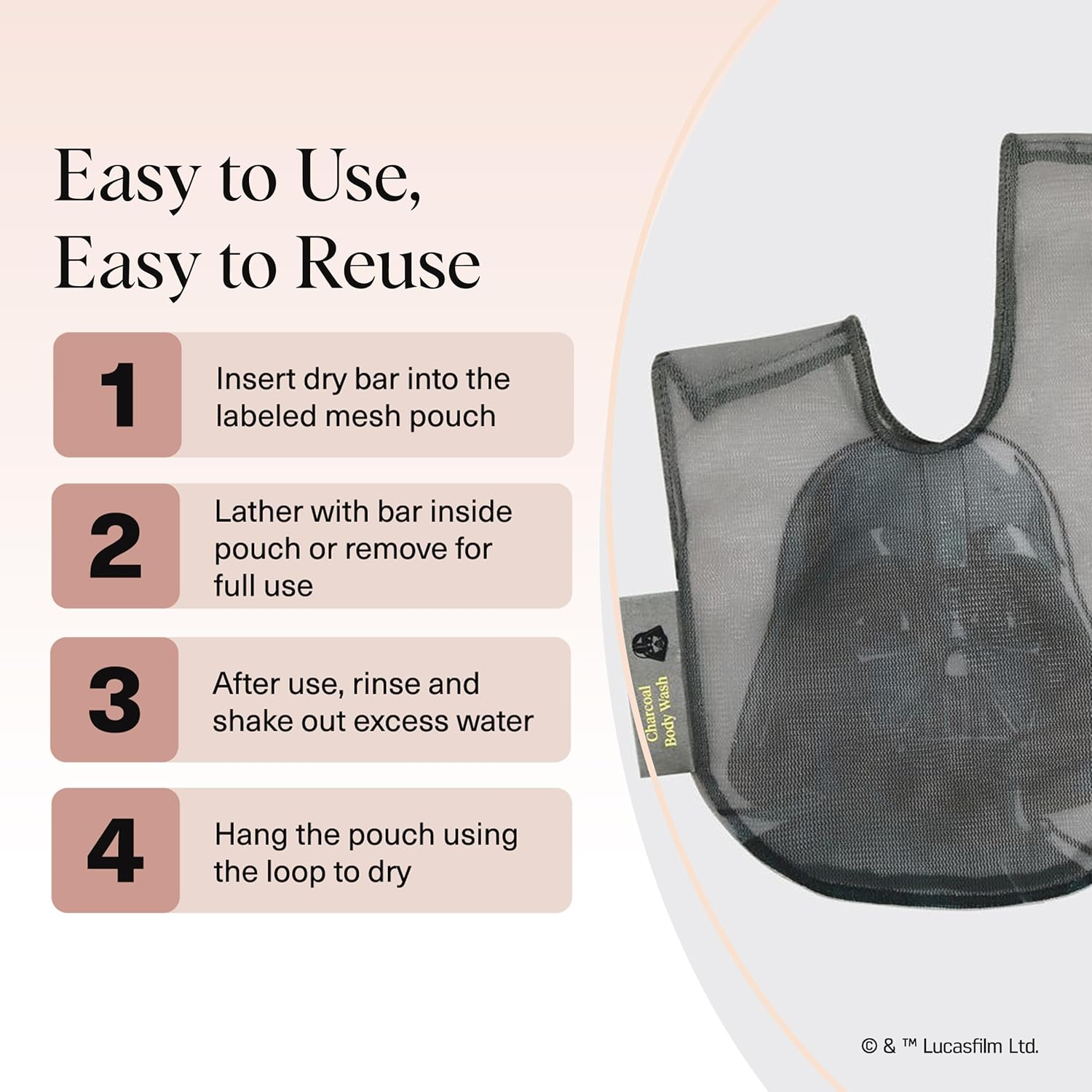 Easy to Use,
Easy to Reuse

1
Insert dry bar into the labeled mesh pouch

2
Lather with bar inside pouch or remove for full use

3
After use, rinse and shake out excess water

4
Hang the pouch using the loop to dry

Charcoal
Body Wash

© & ™ Lucasfilm Ltd.