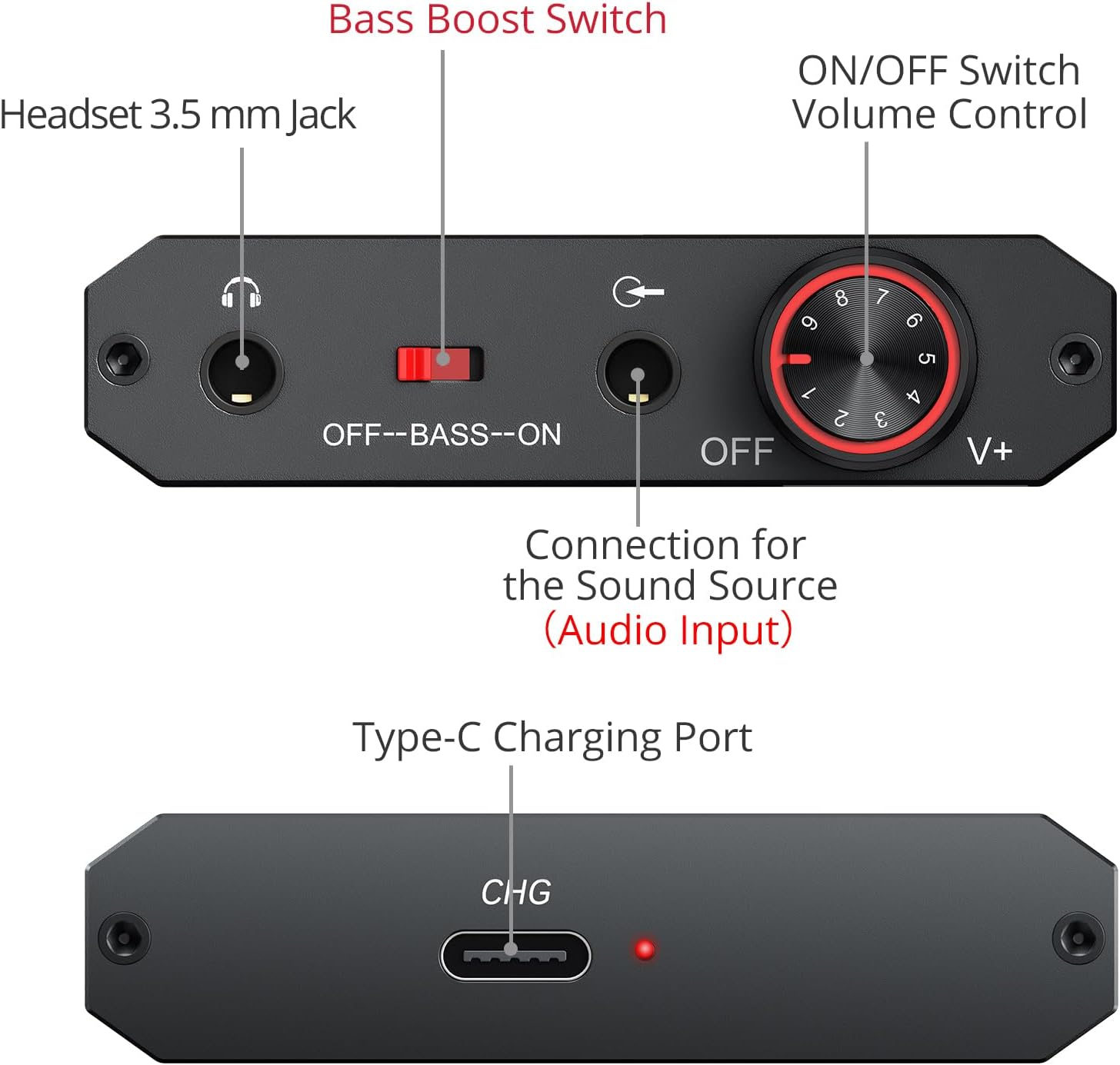 Bass Boost Switch

Headset 3.5 mm Jack

ON/OFF Switch
Volume Control

OFF--BASS--ON

9 8 7 6 5 4 3 2 1

OFF

V+

Connection for the Sound Source (Audio Input)

Type-C Charging Port

CHG