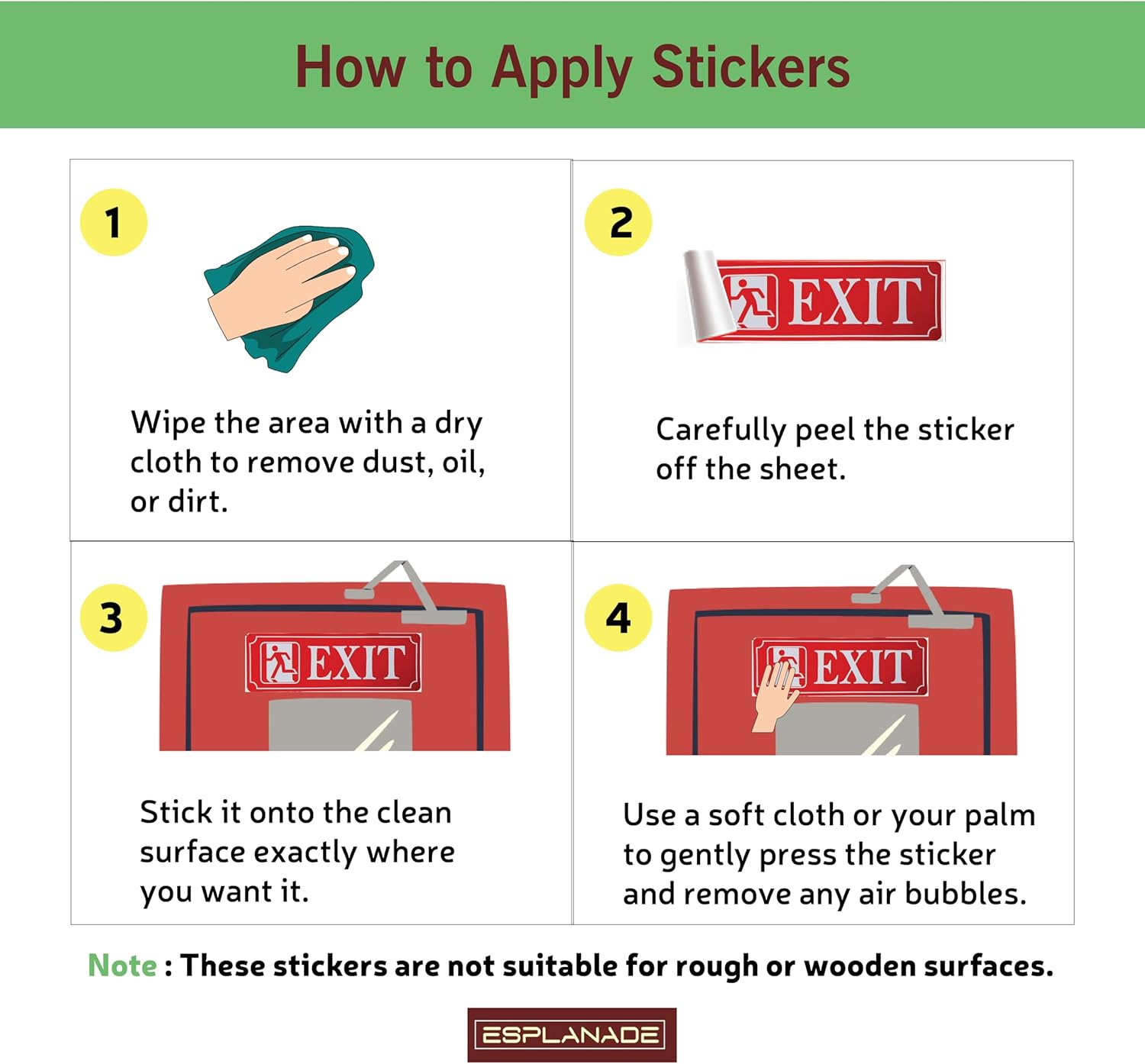 How to Apply Stickers

1

Wipe the area with a dry cloth to remove dust, oil, or dirt.

2

EXIT

Carefully peel the sticker off the sheet.

3

EXIT

Stick it onto the clean surface exactly where you want it.

4

EXIT

Use a soft cloth or your palm to gently press the sticker and remove any air bubbles.

Note : These stickers are not suitable for rough or wooden surfaces.

ESPLANADE