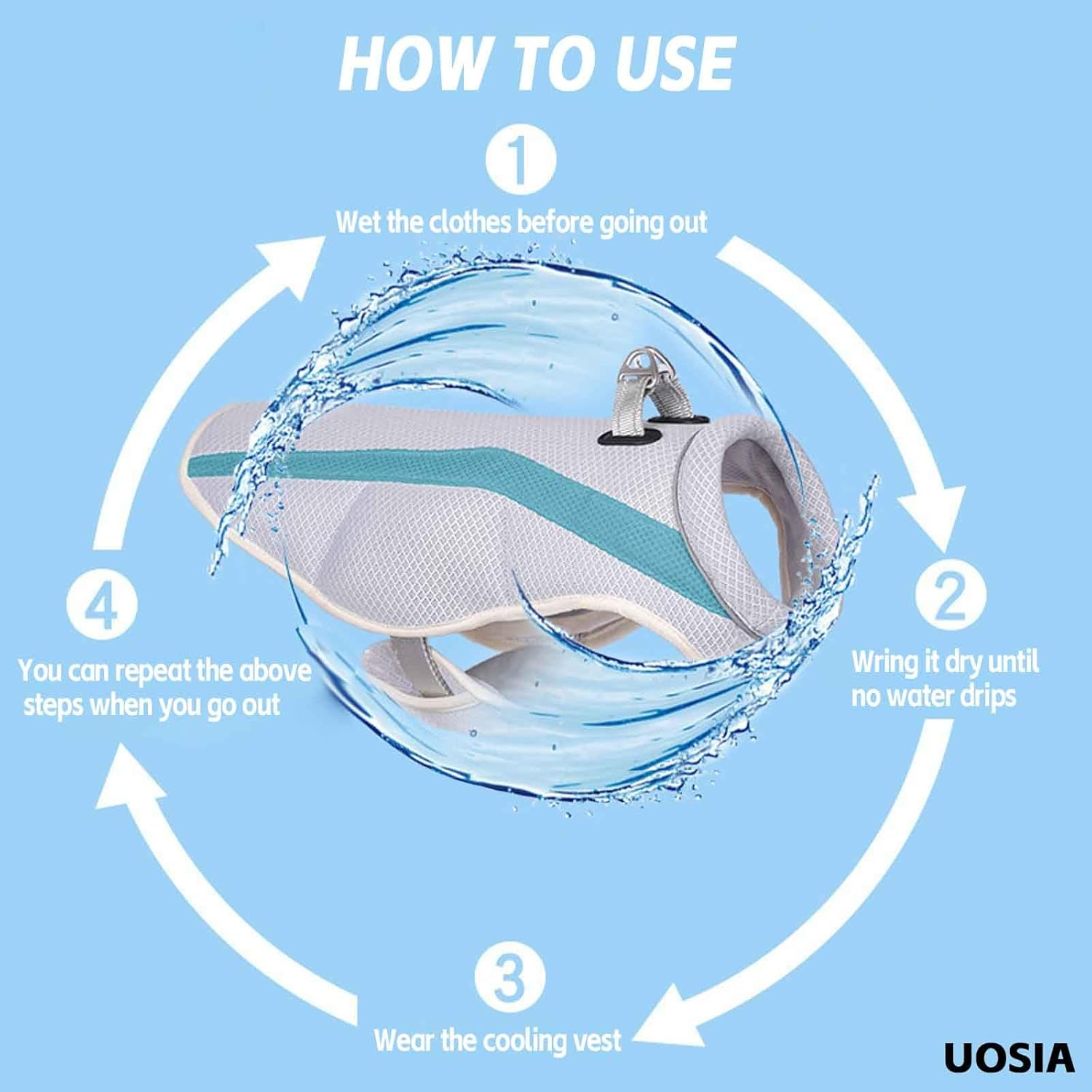 HOW TO USE

1
Wet the clothes before going out

2
Wring it dry until no water drips

3
Wear the cooling vest

4
You can repeat the above steps when you go out

UOSIA