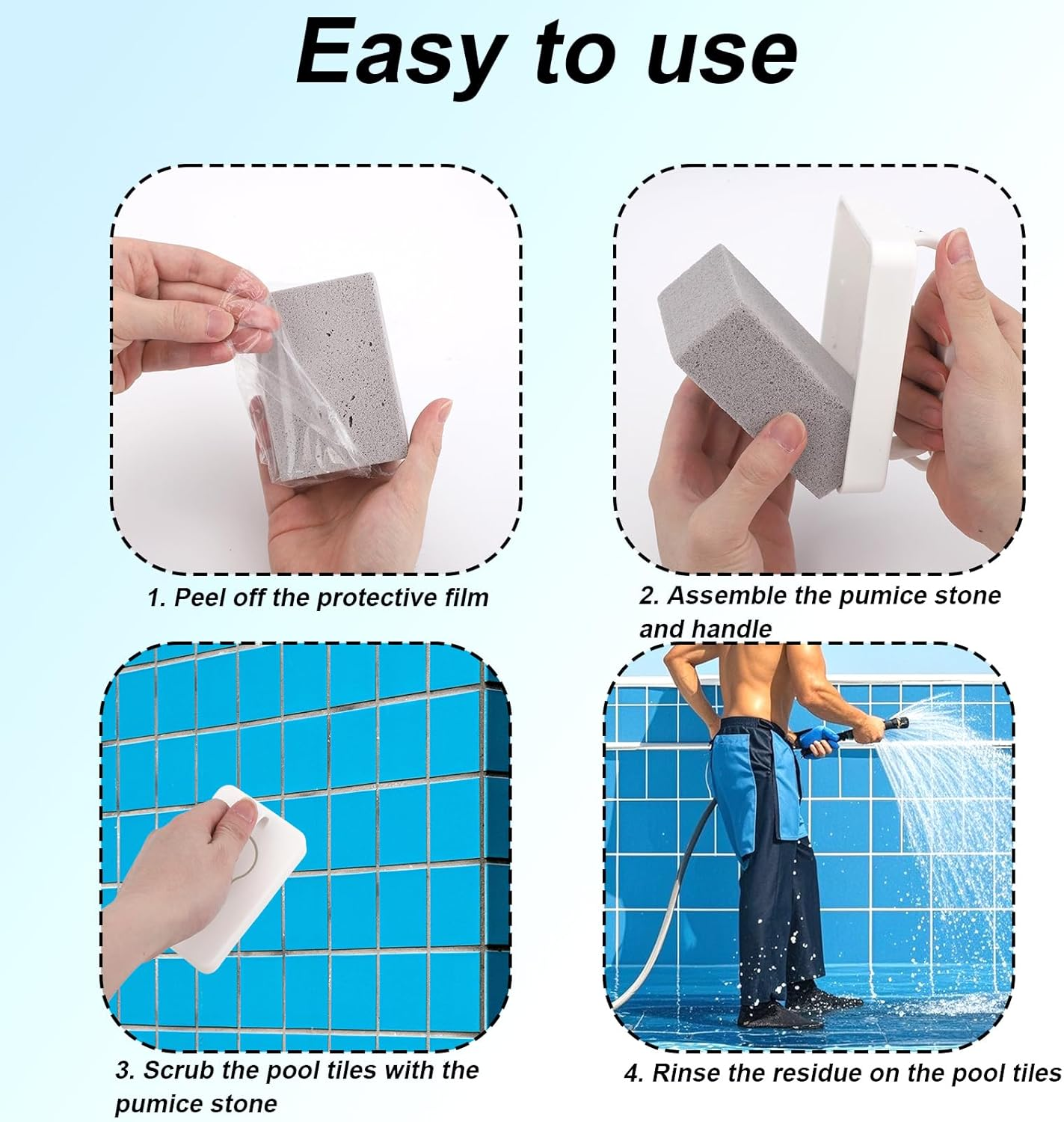 Easy to use

1. Peel off the protective film

2. Assemble the pumice stone and handle

3. Scrub the pool tiles with the pumice stone

4. Rinse the residue on the pool tiles