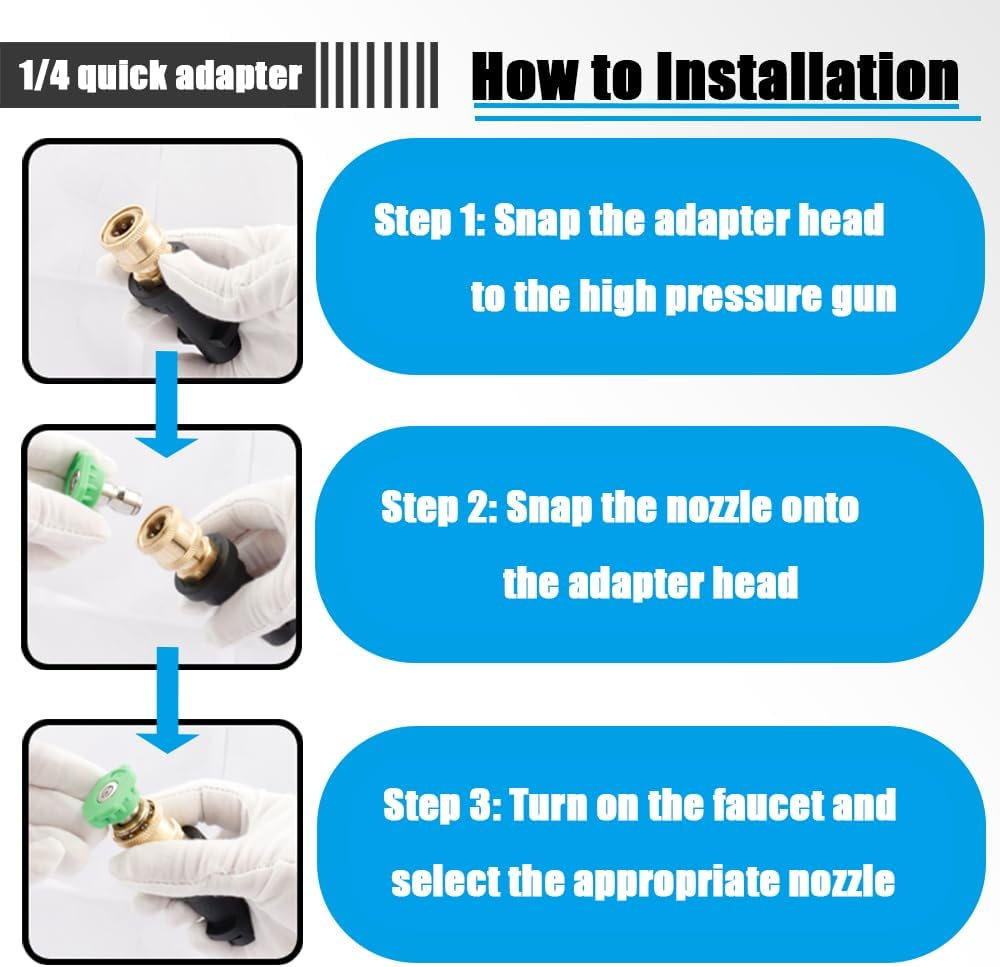 1/4 quick adapter

How to Installation

Step 1: Snap the adapter head to the high pressure gun

Step 2: Snap the nozzle onto the adapter head

Step 3: Turn on the faucet and select the appropriate nozzle