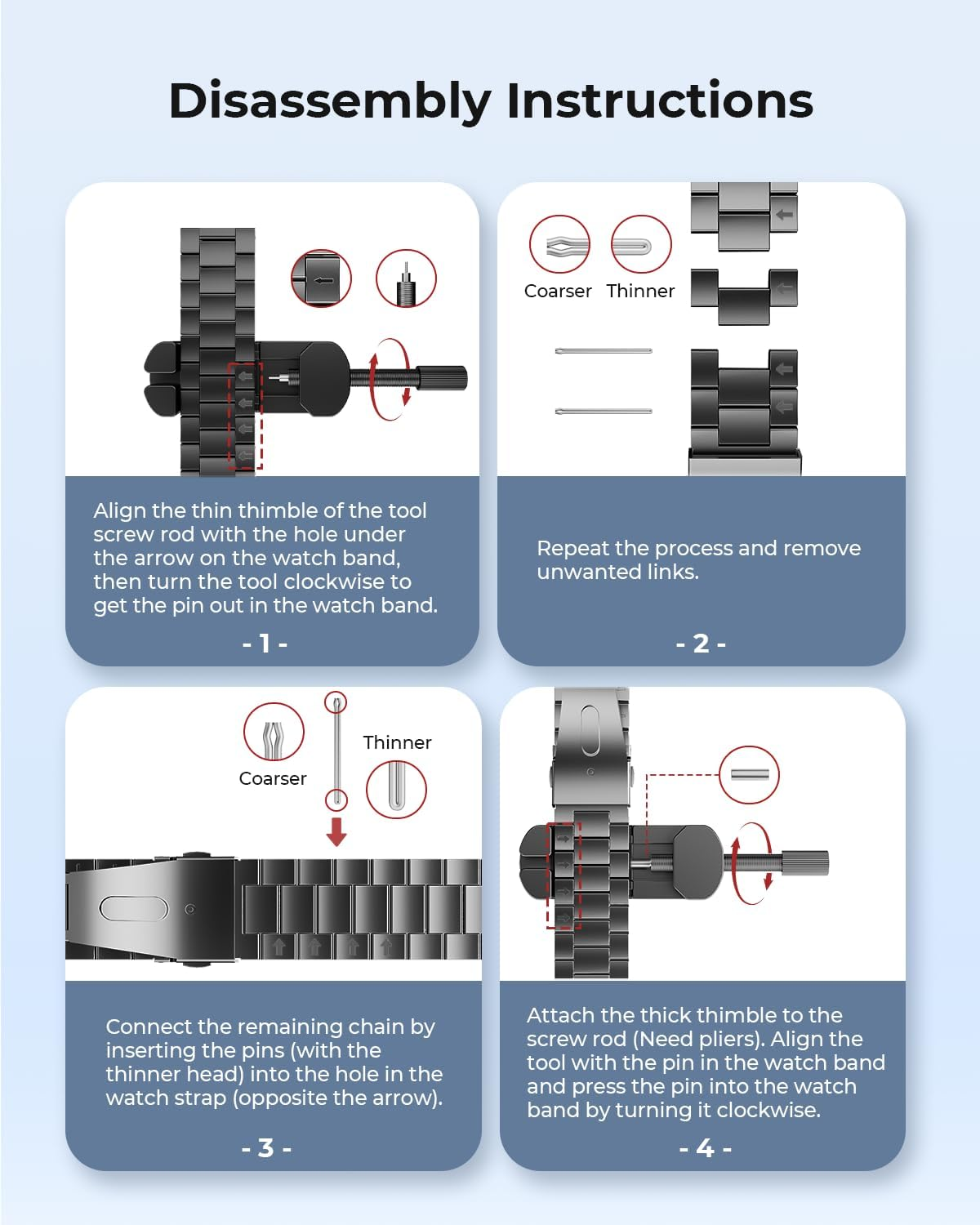 Disassembly Instructions

Align the thin thimble of the tool screw rod with the hole under the arrow on the watch band, then turn the tool clockwise to get the pin out in the watch band.

- 1 -

Coarser Thinner

Repeat the process and remove unwanted links.

- 2 -

Coarser

Thinner

Connect the remaining chain by inserting the pins (with the thinner head) into the hole in the watch strap (opposite the arrow).

- 3 -

Attach the thick thimble to the screw rod (Need pliers). Align the tool with the pin in the watch band and press the pin into the watch band by turning it clockwise.

- 4 -