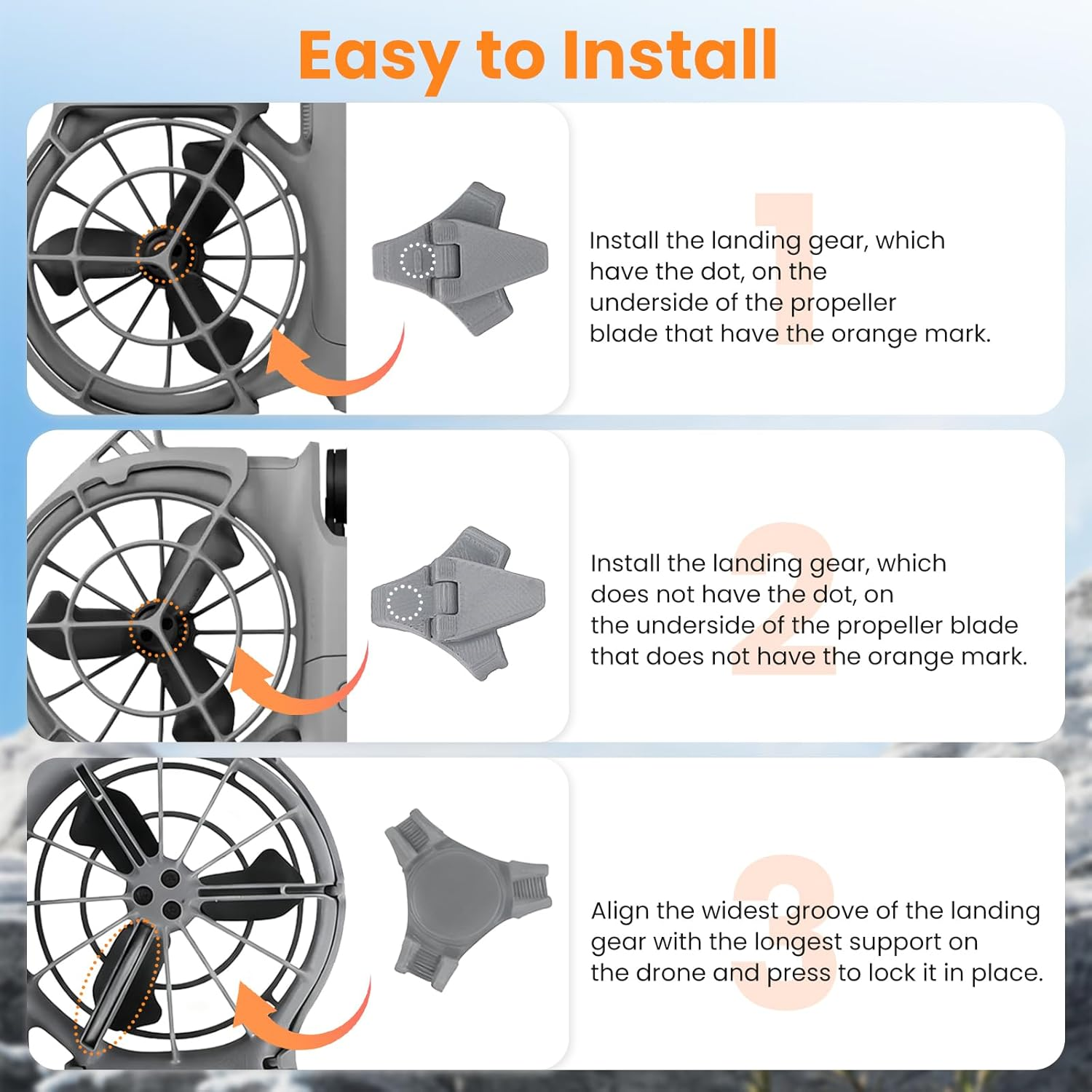 Easy to Install

1

Install the landing gear, which have the dot, on the underside of the propeller blade that have the orange mark.

2

Install the landing gear, which does not have the dot, on the underside of the propeller blade that does not have the orange mark.

3

Align the widest groove of the landing gear with the longest support on the drone and press to lock it in place.