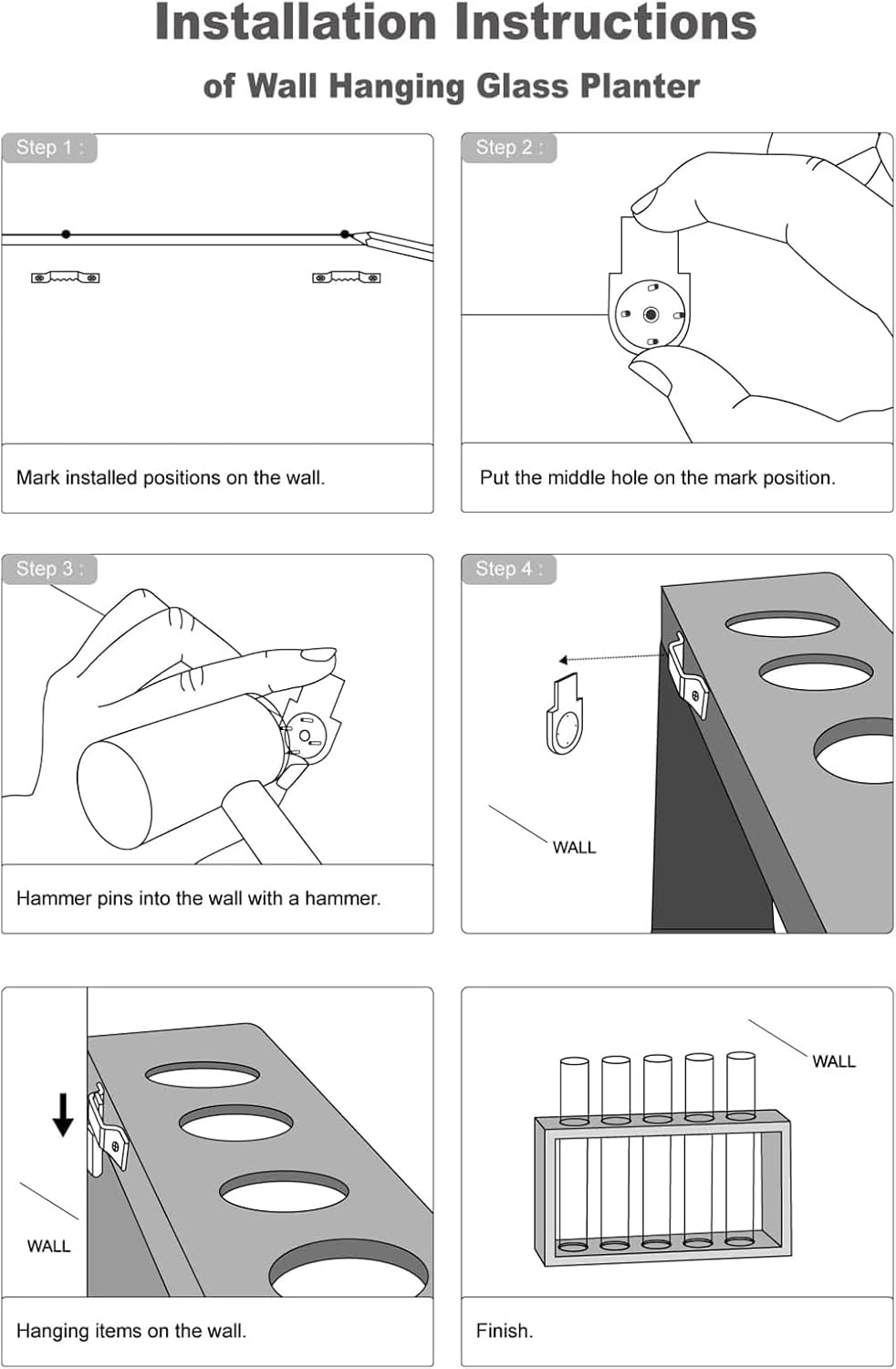 Installation Instructions

of Wall Hanging Glass Planter

Step 1 :

Mark installed positions on the wall.

Step 2 :

Put the middle hole on the mark position.

Step 3 :

Hammer pins into the wall with a hammer.

Step 4 :

WALL

WALL

Hanging items on the wall.

WALL

Finish.