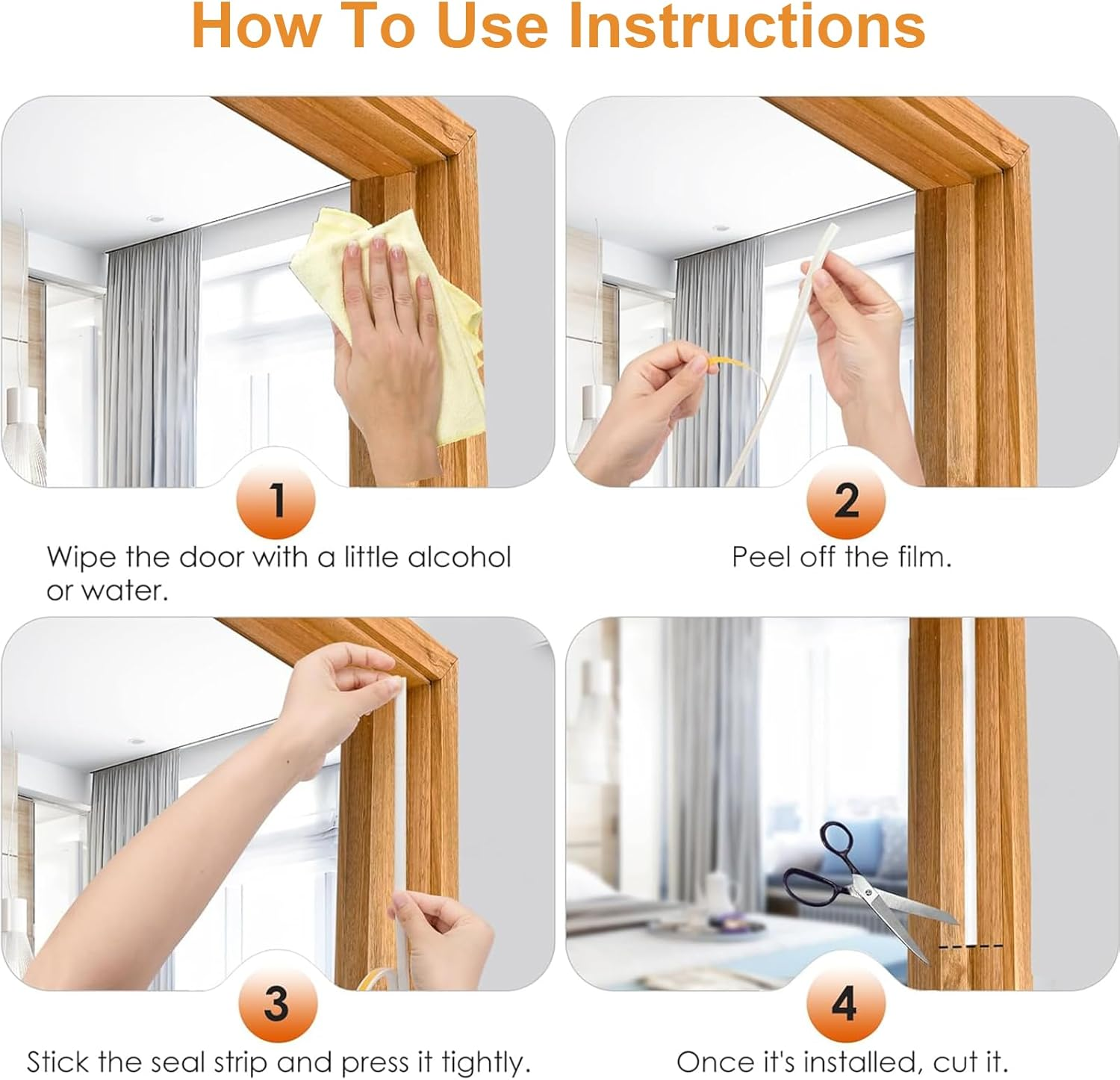 How To Use Instructions

1

Wipe the door with a little alcohol or water.

2

Peel off the film.

3

Stick the seal strip and press it tightly.

4

Once it's installed, cut it.