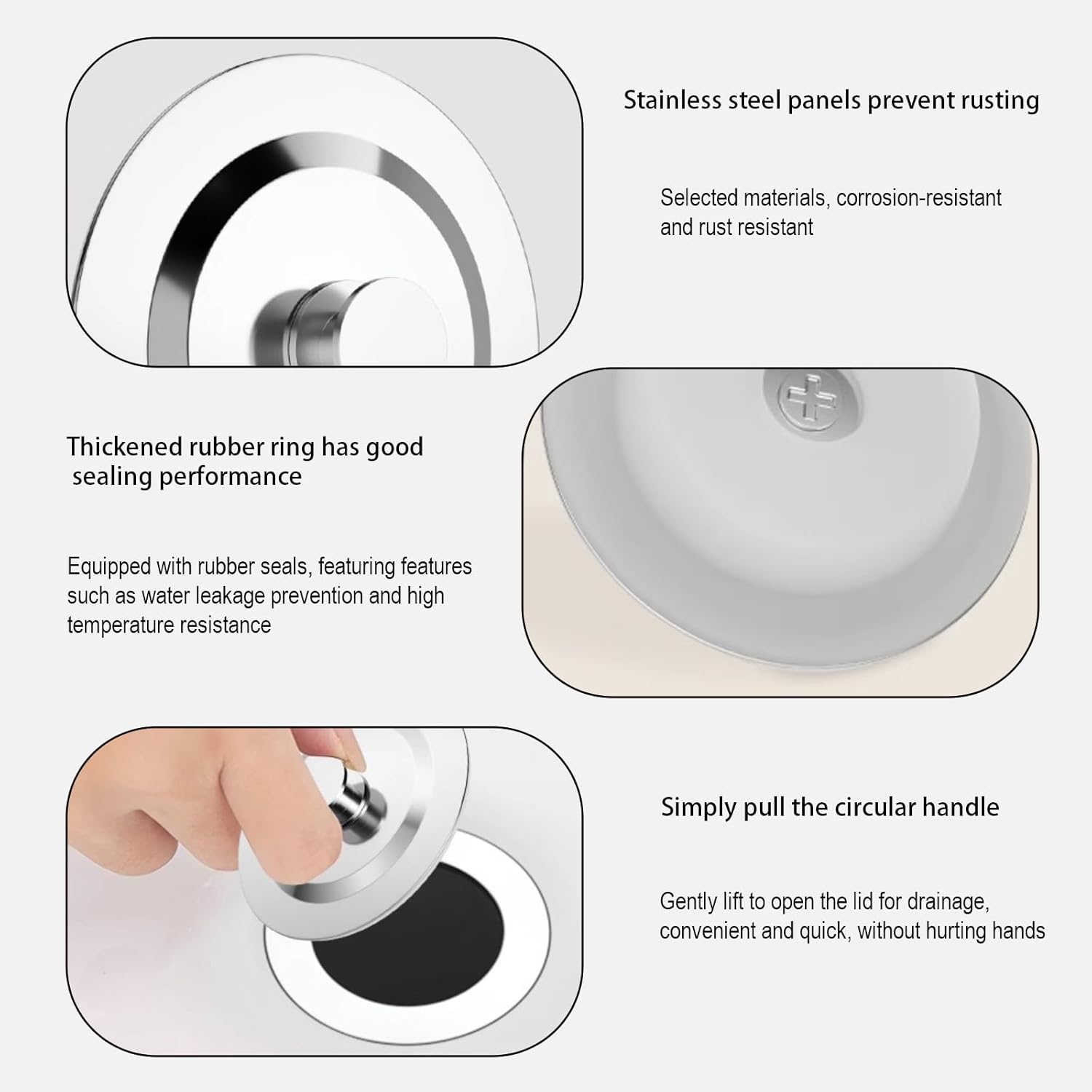 Stainless steel panels prevent rusting

Selected materials, corrosion-resistant and rust resistant

Thickened rubber ring has good sealing performance

Equipped with rubber seals, featuring features such as water leakage prevention and high temperature resistance

Simply pull the circular handle

Gently lift to open the lid for drainage, convenient and quick, without hurting hands