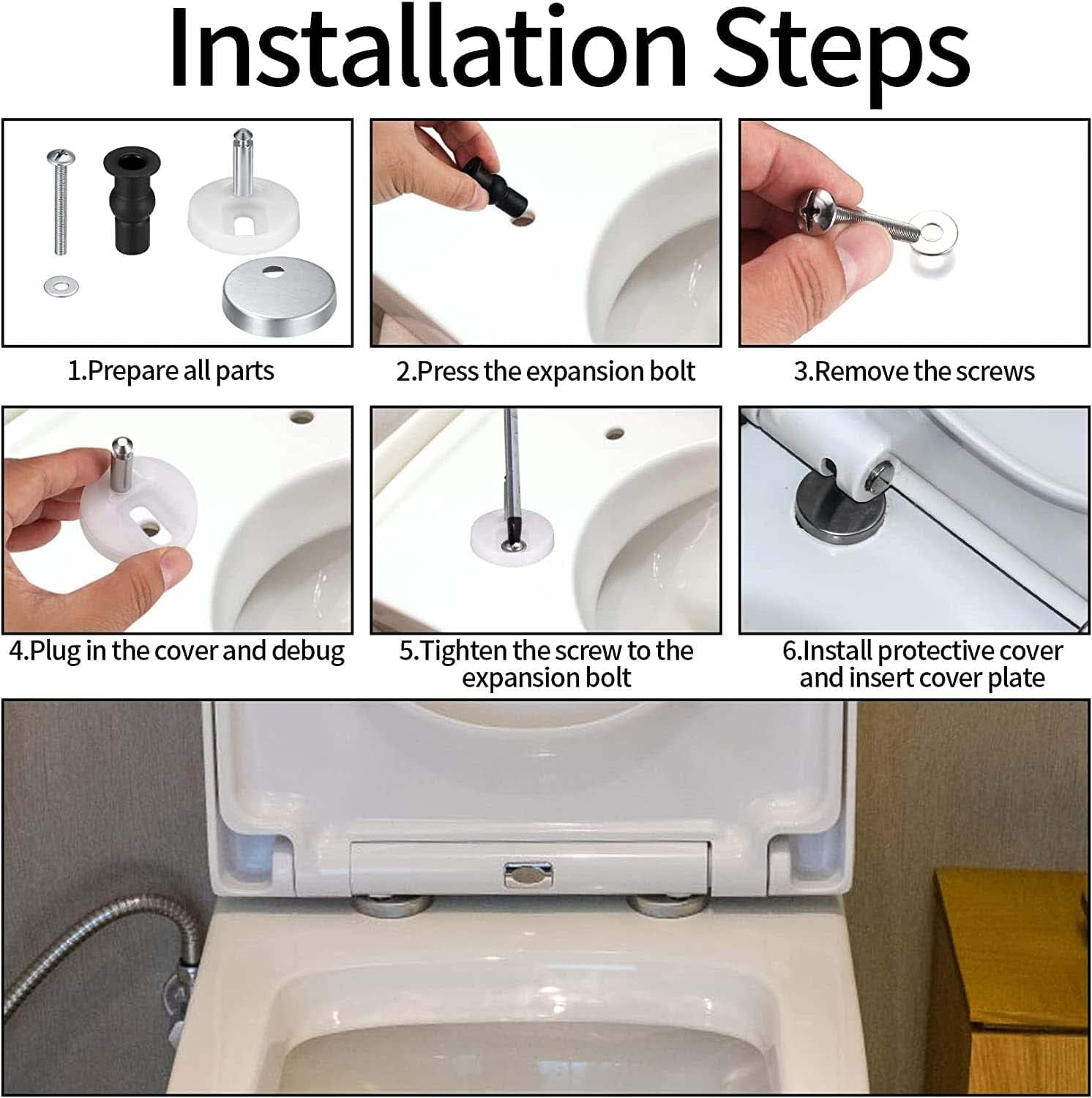 Installation Steps

1.Prepare all parts

2.Press the expansion bolt

3.Remove the screws

4.Plug in the cover and debug

5.Tighten the screw to the expansion bolt

6.Install protective cover and insert cover plate