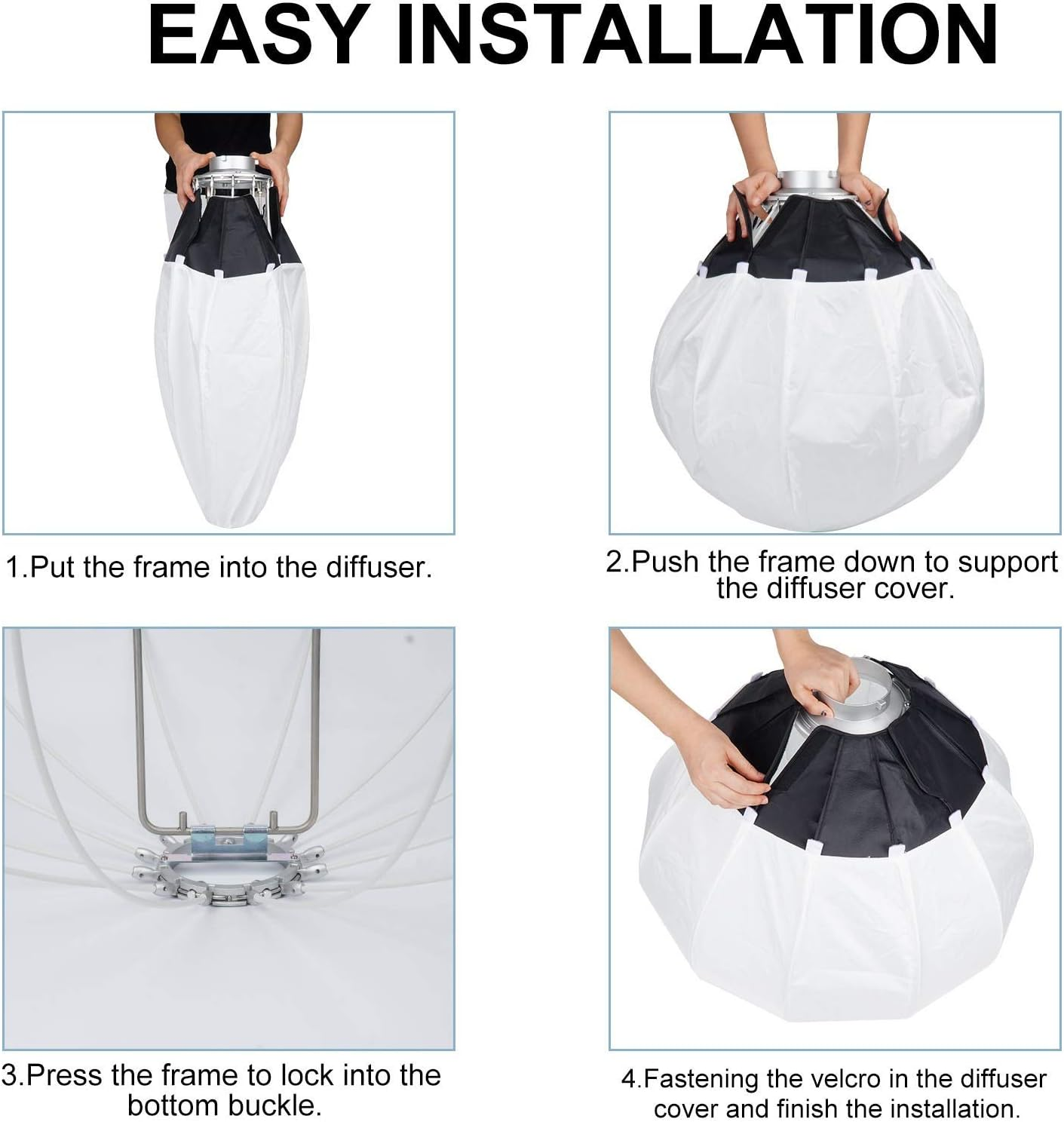 EASY INSTALLATION

1.Put the frame into the diffuser.

2.Push the frame down to support the diffuser cover.

3.Press the frame to lock into the bottom buckle.

4.Fastening the velcro in the diffuser cover and finish the installation.