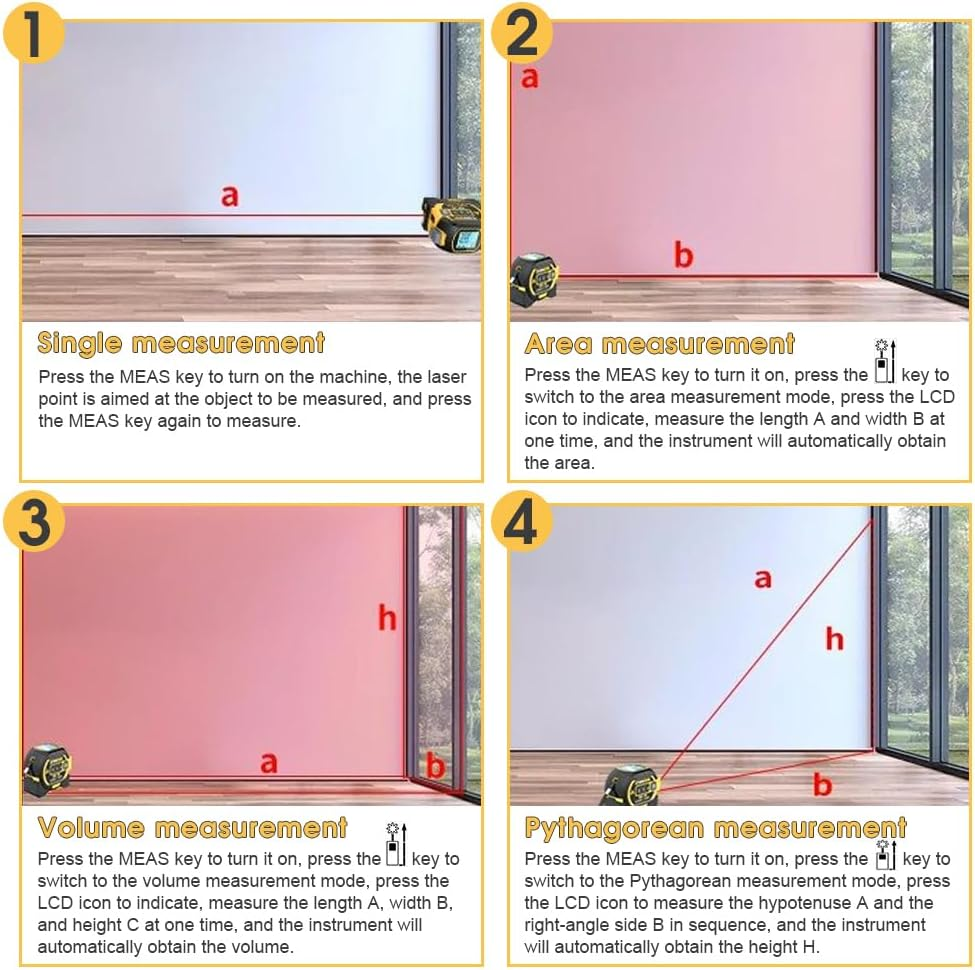 1

a

Single measurement

Press the MEAS key to turn on the machine, the laser point is aimed at the object to be measured, and press the MEAS key again to measure.

2

a

b

Area measurement

Press the MEAS key to turn it on, press the key to switch to the area measurement mode, press the LCD icon to indicate, measure the length A and width B at one time, and the instrument will automatically obtain the area.

3

h

a

b

Volume measurement

Press the MEAS key to turn it on, press the key to switch to the volume measurement mode, press the LCD icon to indicate, measure the length A, width B, and height C at one time, and the instrument will automatically obtain the volume.

4

a

h

b

Pythagorean measurement

Press the MEAS key to turn it on, press the key to switch to the Pythagorean measurement mode, press the LCD icon to measure the hypotenuse A and the right-angle side B in sequence, and the instrument will automatically obtain the height H.