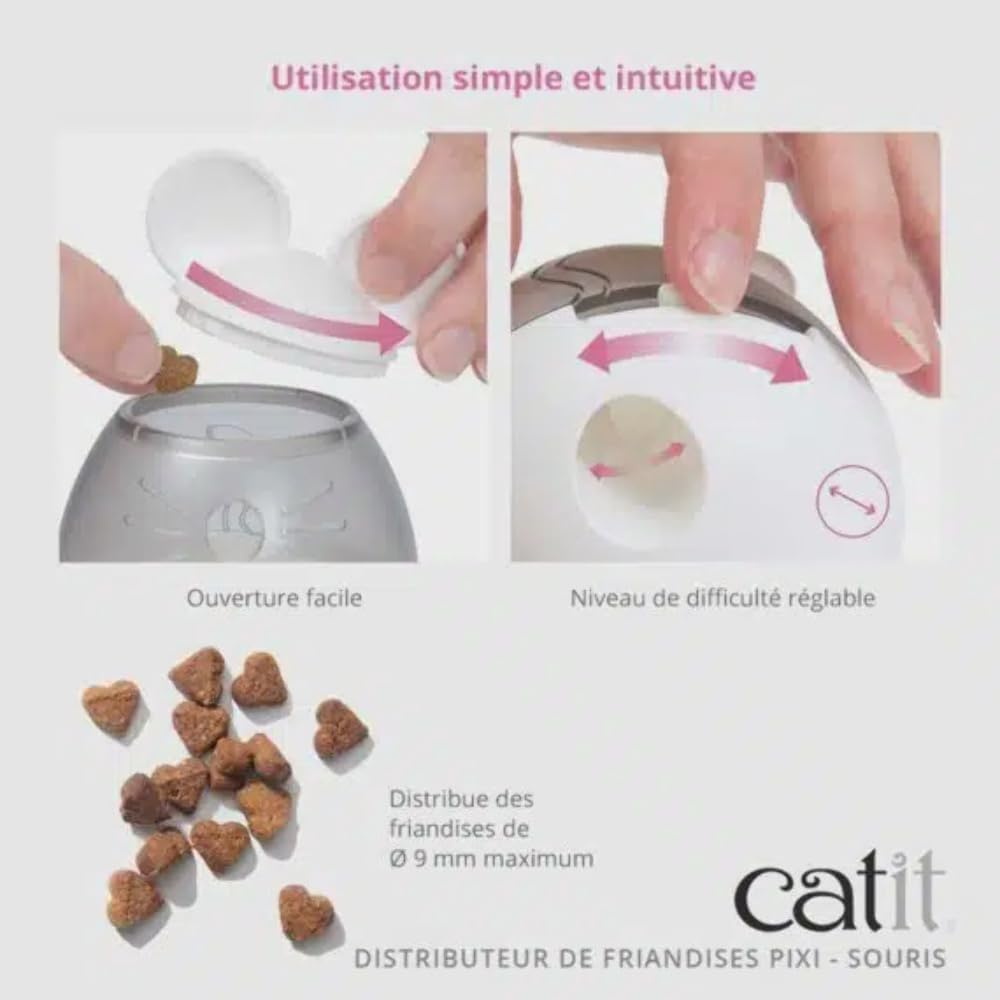 Utilisation simple et intuitive

Ouverture facile

Niveau de difficulté réglable

Distribue des friandises de Ø 9 mm maximum

catit

DISTRIBUTEUR DE FRIANDISES PIXI - SOURIS