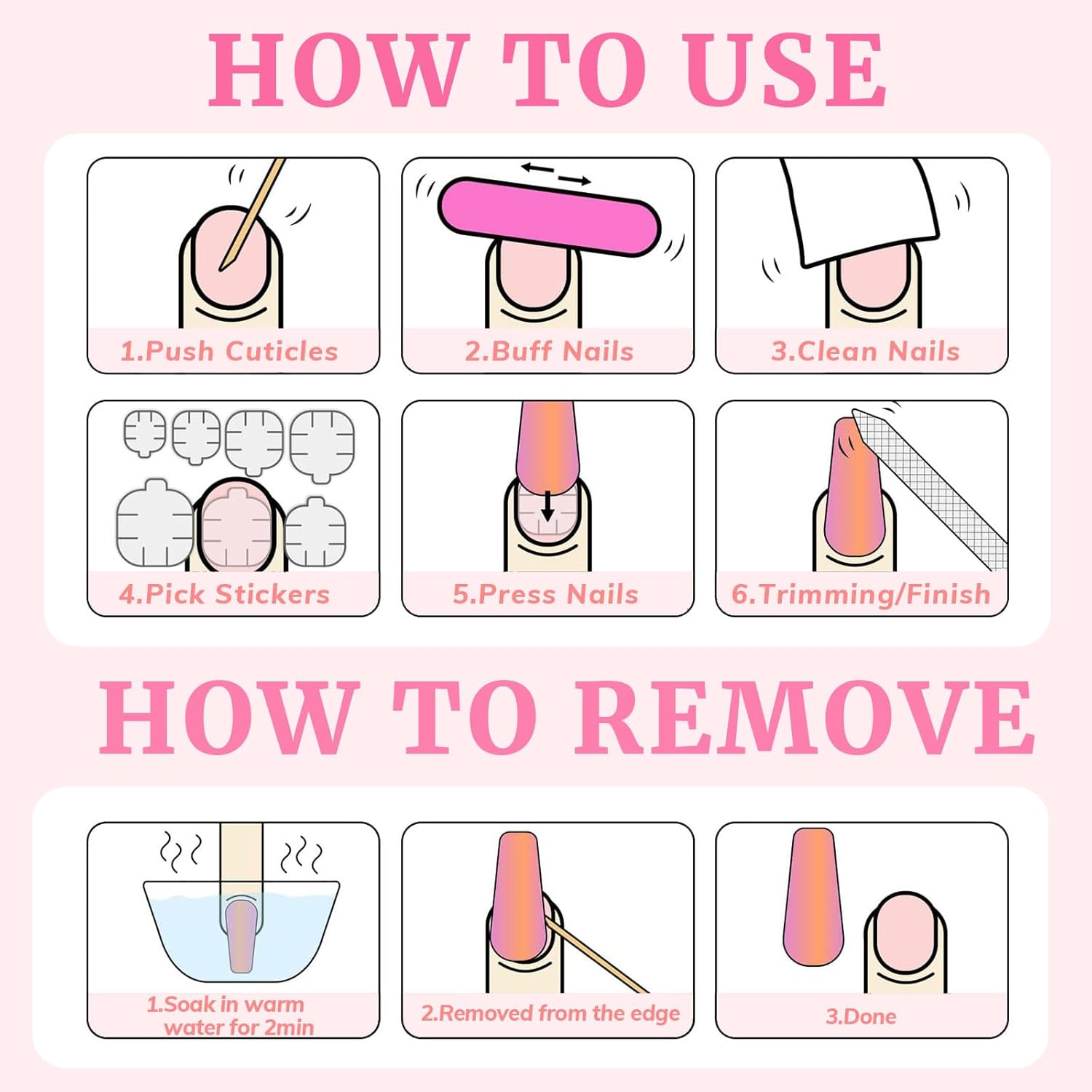 HOW TO USE

1.Push Cuticles

2.Buff Nails

3.Clean Nails

4.Pick Stickers

5.Press Nails

6.Trimming/Finish

HOW TO REMOVE

1.Soak in warm water for 2min

2.Removed from the edge

3.Done