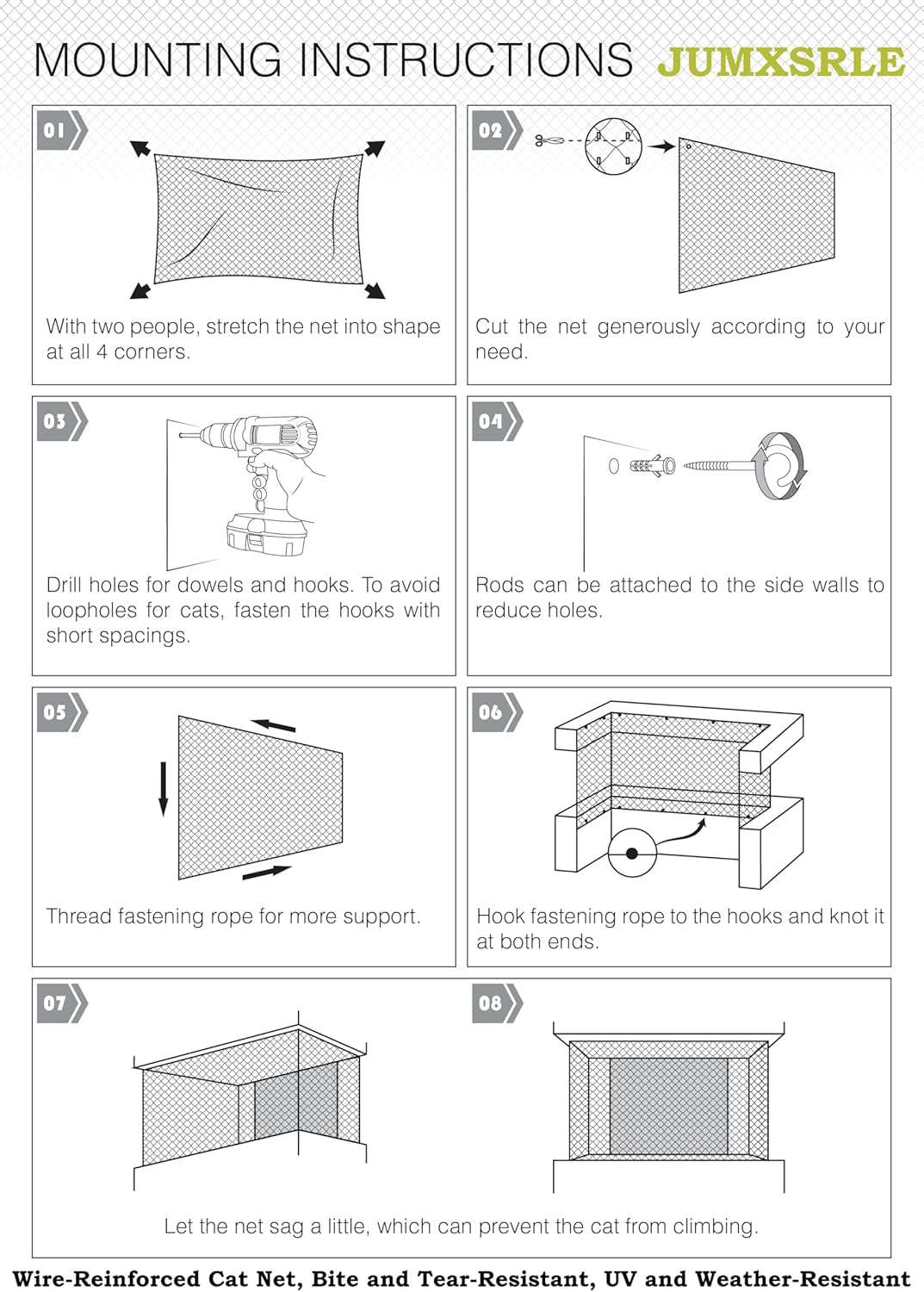 MOUNTING INSTRUCTIONS JUMXSRLE

01

With two people, stretch the net into shape at all 4 corners.

02

Cut the net generously according to your need.

03

Drill holes for dowels and hooks. To avoid loopholes for cats, fasten the hooks with short spacings.

04

Rods can be attached to the side walls to reduce holes.

05

Thread fastening rope for more support.

06

Hook fastening rope to the hooks and knot it at both ends.

07

08

Let the net sag a little, which can prevent the cat from climbing.

Wire-Reinforced Cat Net, Bite and Tear-Resistant, UV and Weather-Resistant