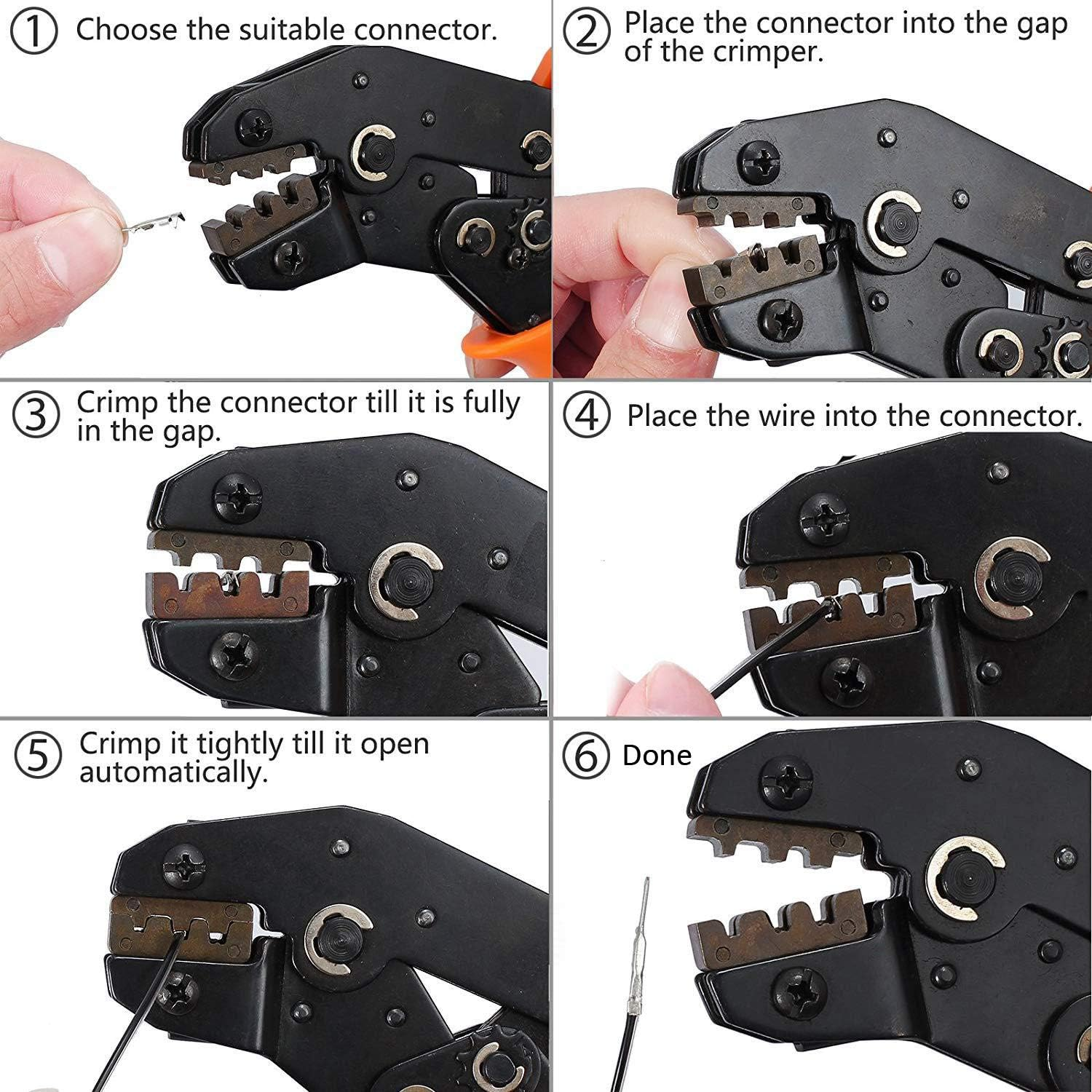 ① Choose the suitable connector.

② Place the connector into the gap of the crimper.

③ Crimp the connector till it is fully in the gap.

④ Place the wire into the connector.

⑤ Crimp it tightly till it open automatically.

⑥ Done