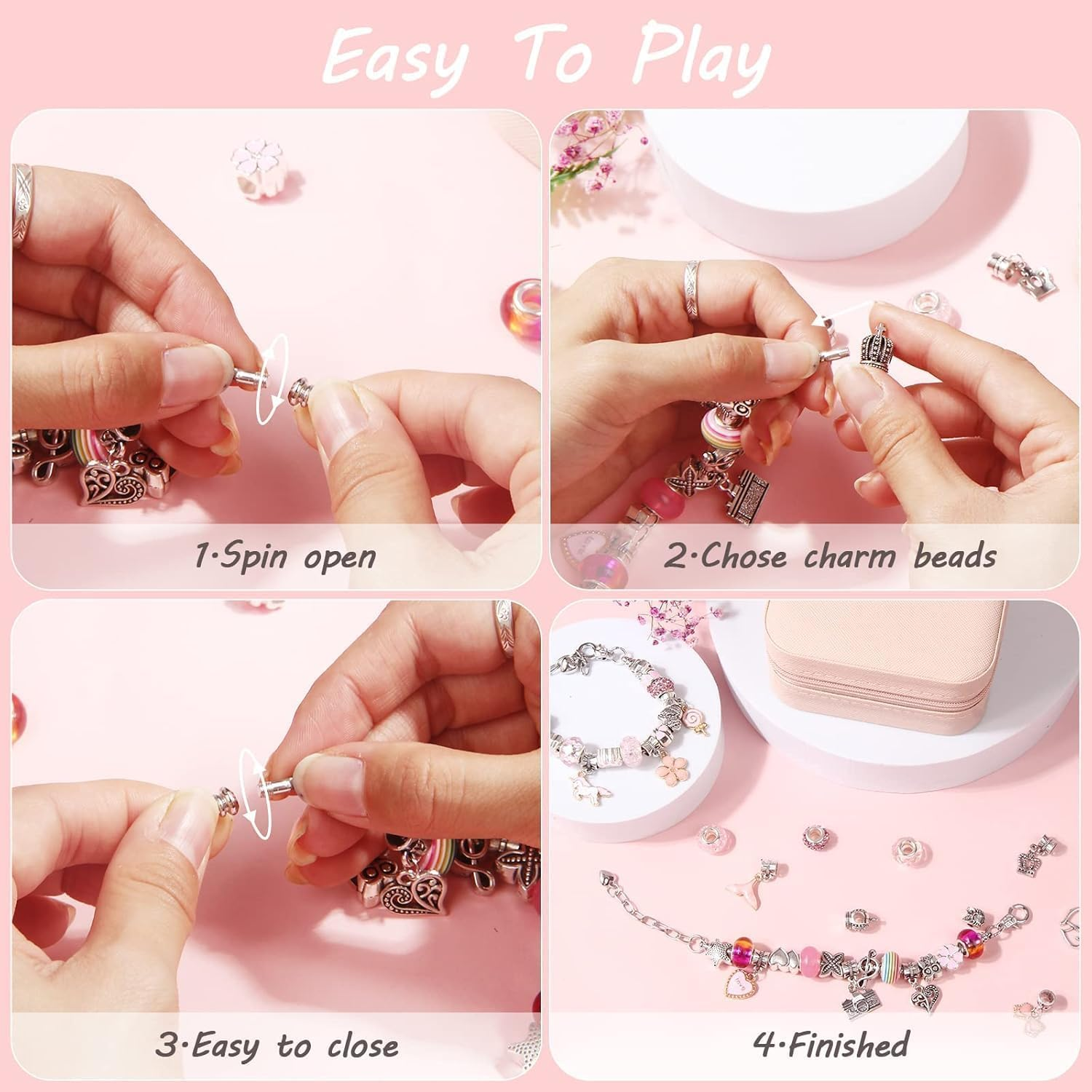 Easy To Play

1·Spin open

2·Chose charm beads

3·Easy to close

4·Finished