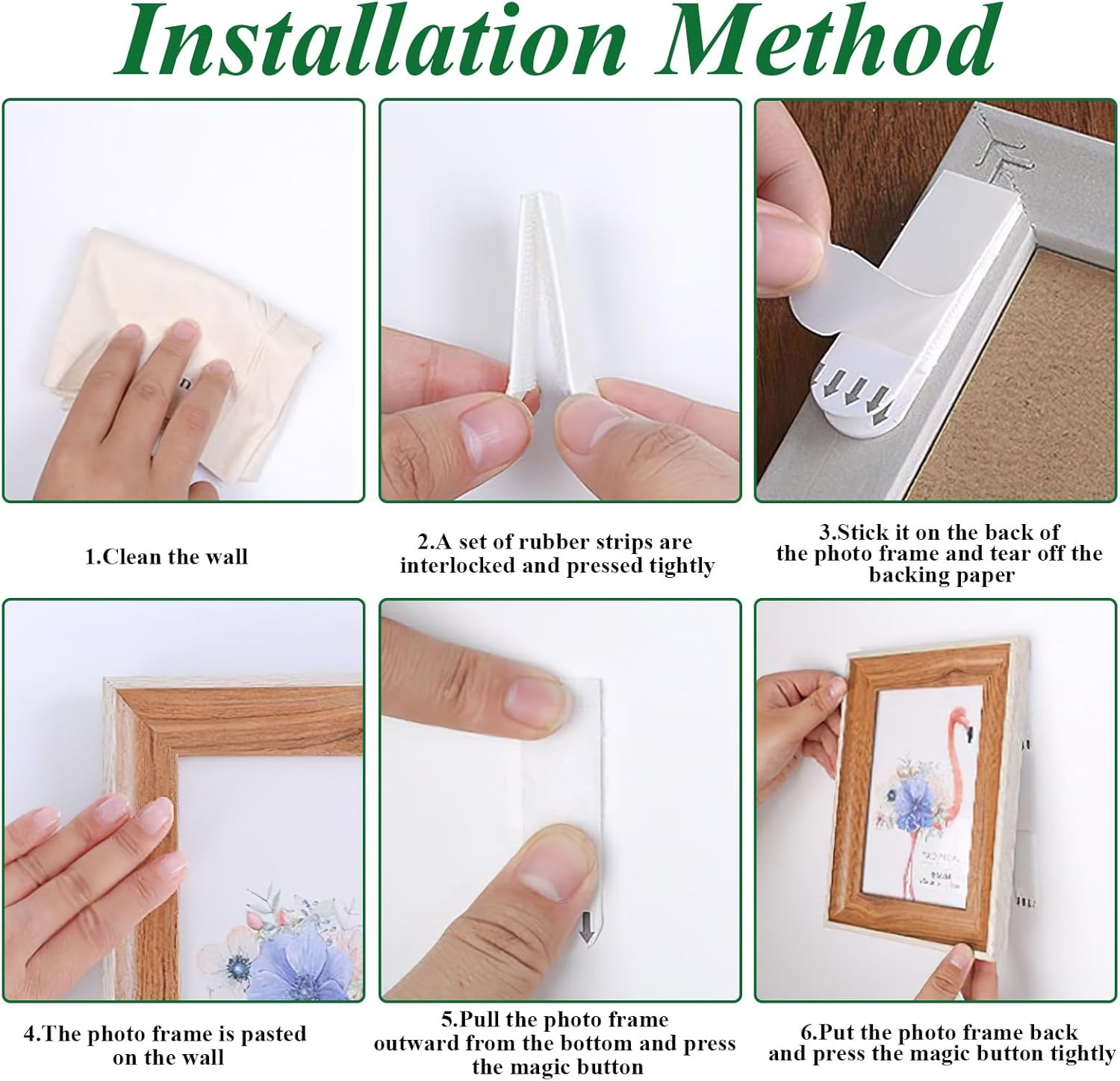 Installation Method

1.Clean the wall

2.A set of rubber strips are interlocked and pressed tightly

3.Stick it on the back of the photo frame and tear off the backing paper

4.The photo frame is pasted on the wall

5.Pull the photo frame outward from the bottom and press the magic button

6.Put the photo frame back and press the magic button tightly