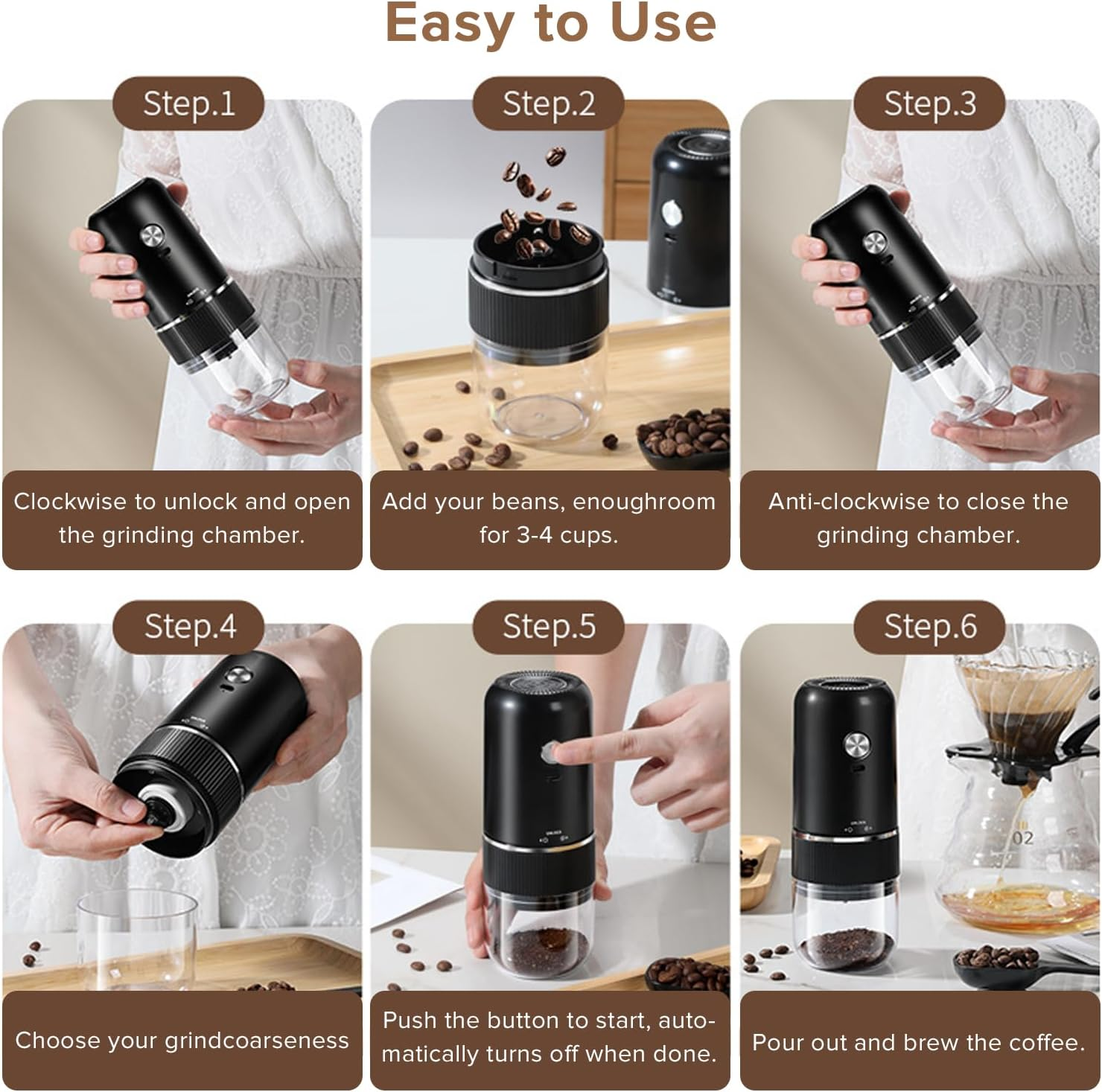 Easy to Use

Step.1

Clockwise to unlock and open the grinding chamber.

Step.2

Add your beans, enoughroom for 3-4 cups.

Step.3

Anti-clockwise to close the grinding chamber.

Step.4

Choose your grindcoarseness

Step.5

Push the button to start, automatically turns off when done.

Step.6

02

Pour out and brew the coffee.