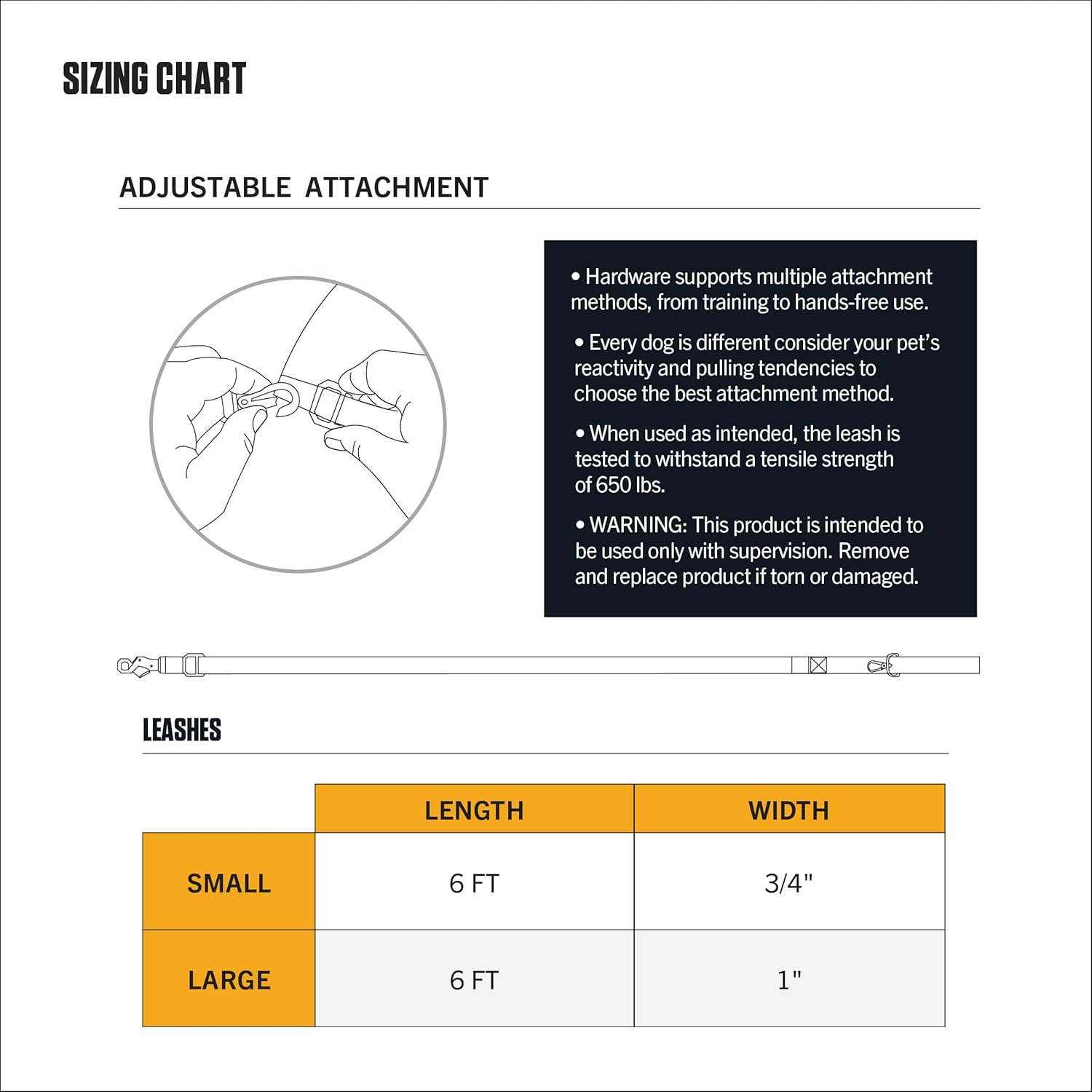 SIZING CHART

ADJUSTABLE ATTACHMENT

• Hardware supports multiple attachment methods, from training to hands-free use.

• Every dog is different consider your pet's reactivity and pulling tendencies to choose the best attachment method.

• When used as intended, the leash is tested to withstand a tensile strength of 650 lbs.

• WARNING: This product is intended to be used only with supervision. Remove and replace product if torn or damaged.

LEASHES

| | LENGTH | WIDTH |
|---|---|---|
| SMALL | 6 FT | 3/4" |
| LARGE | 6 FT | 1" |