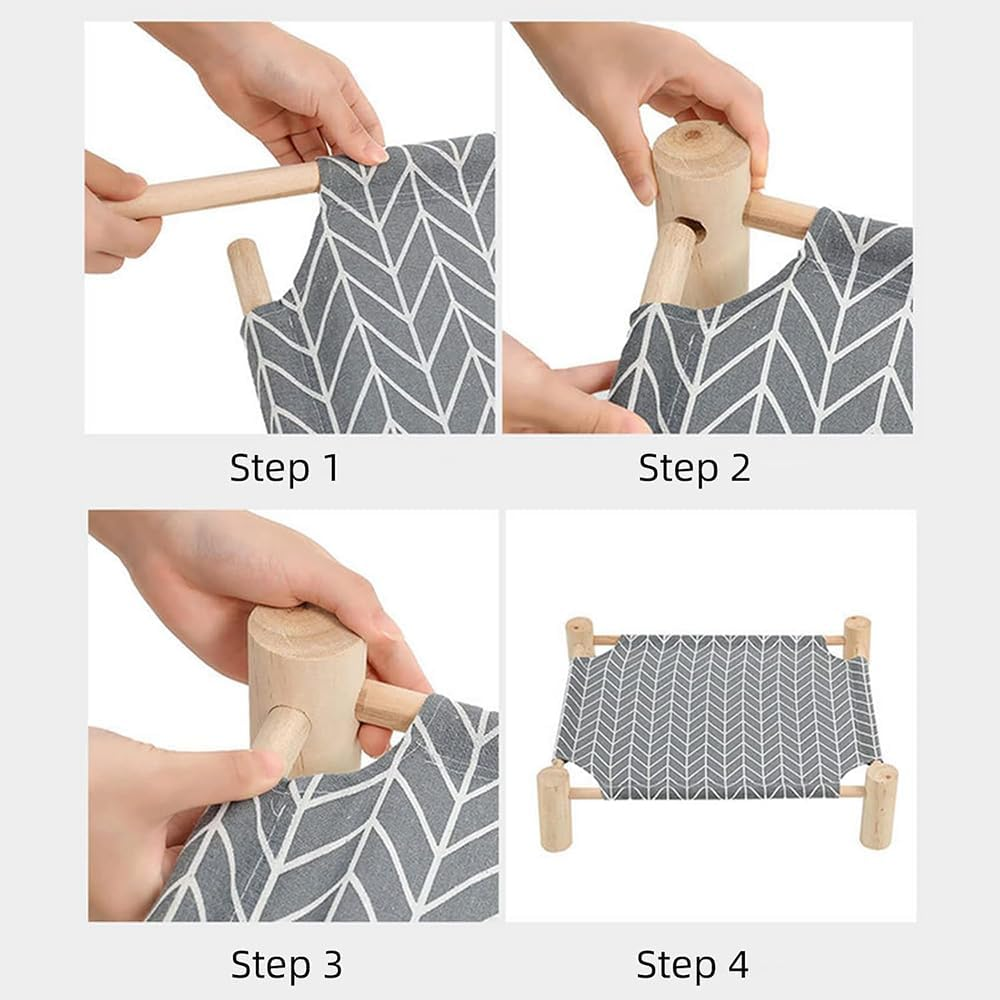 Step 1

Step 2

Step 3

Step 4