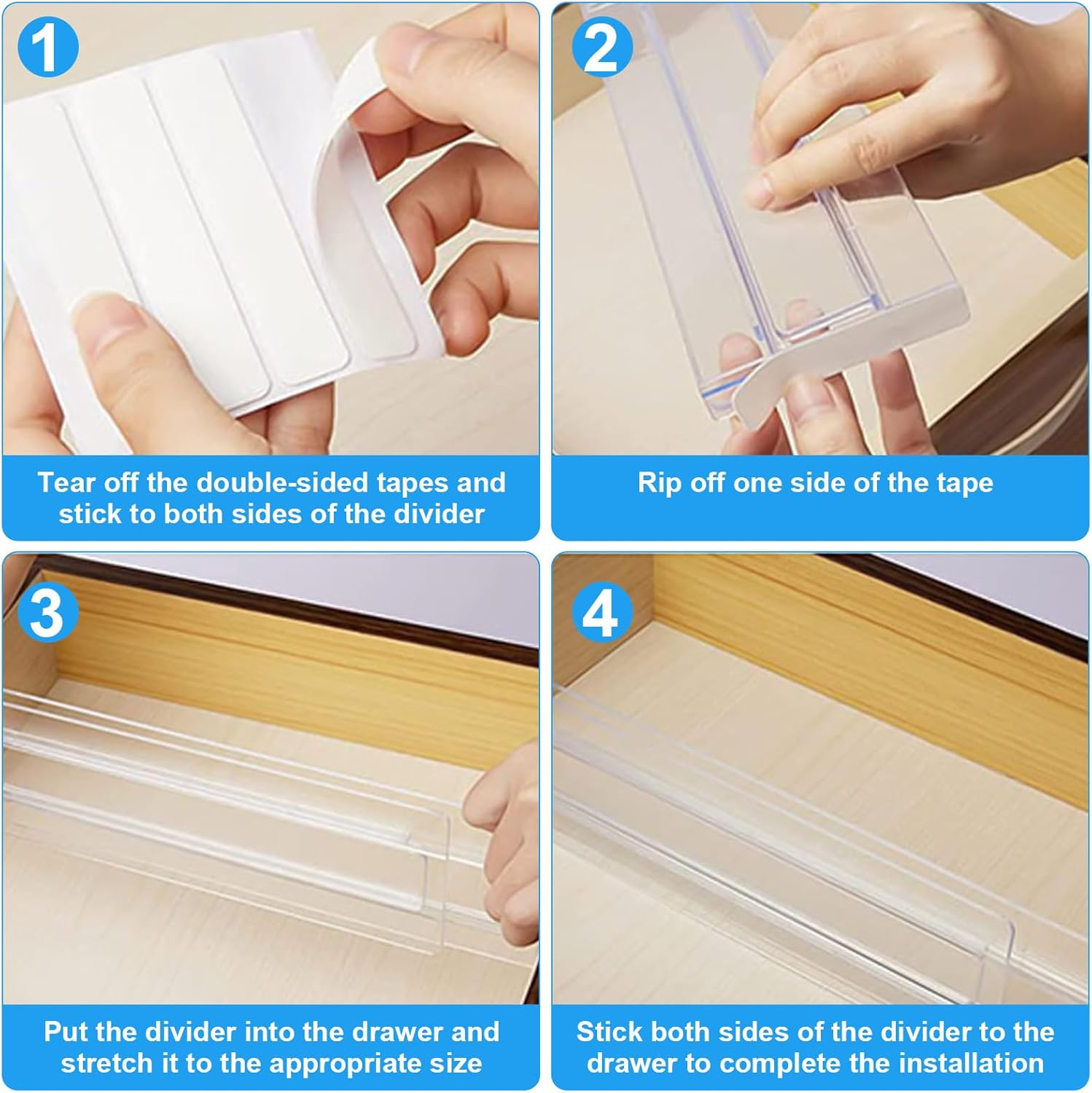 1
Tear off the double-sided tapes and stick to both sides of the divider

2
Rip off one side of the tape

3
Put the divider into the drawer and stretch it to the appropriate size

4
Stick both sides of the divider to the drawer to complete the installation