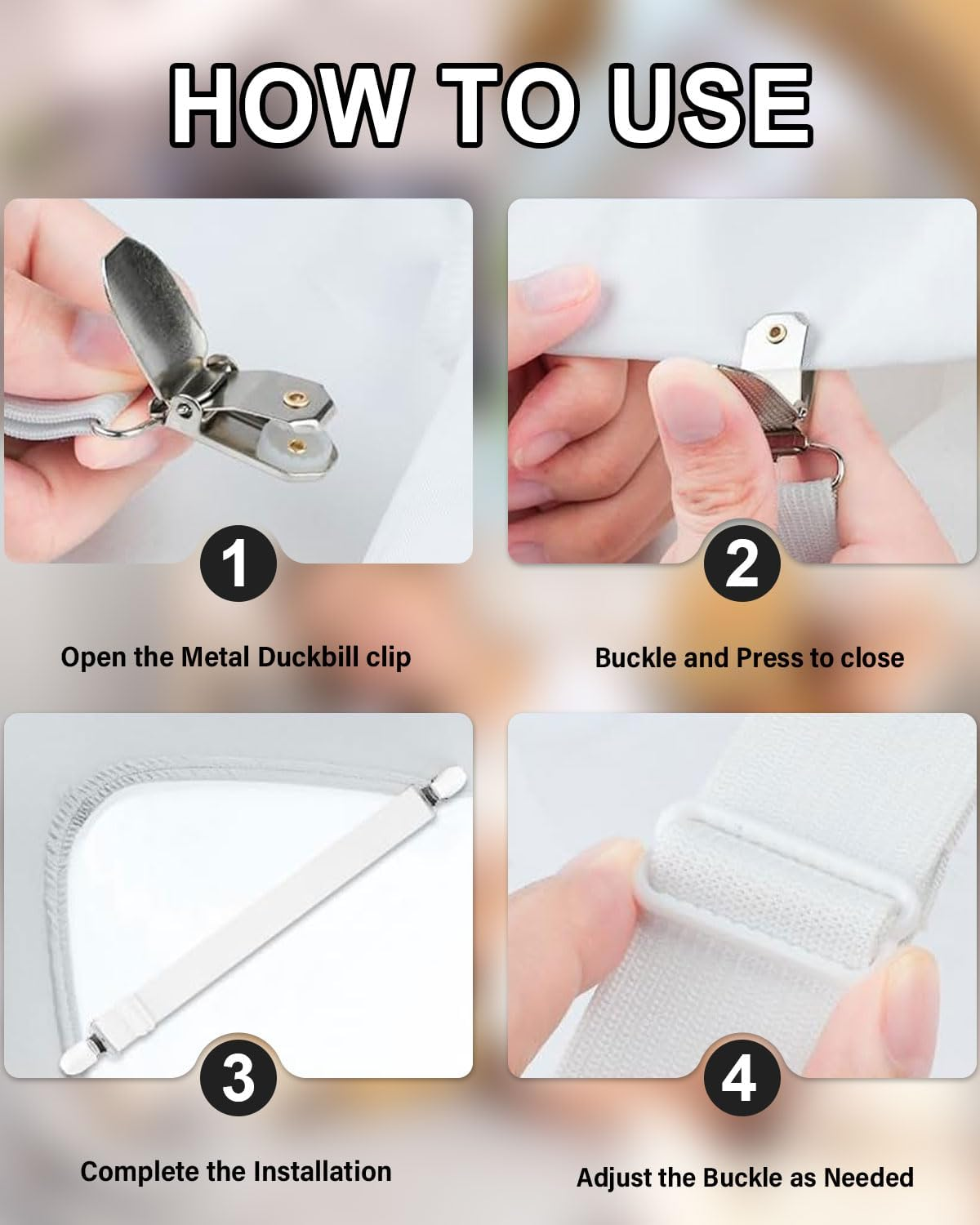 HOW TO USE

1

Open the Metal Duckbill clip

2

Buckle and Press to close

3

Complete the Installation

4

Adjust the Buckle as Needed