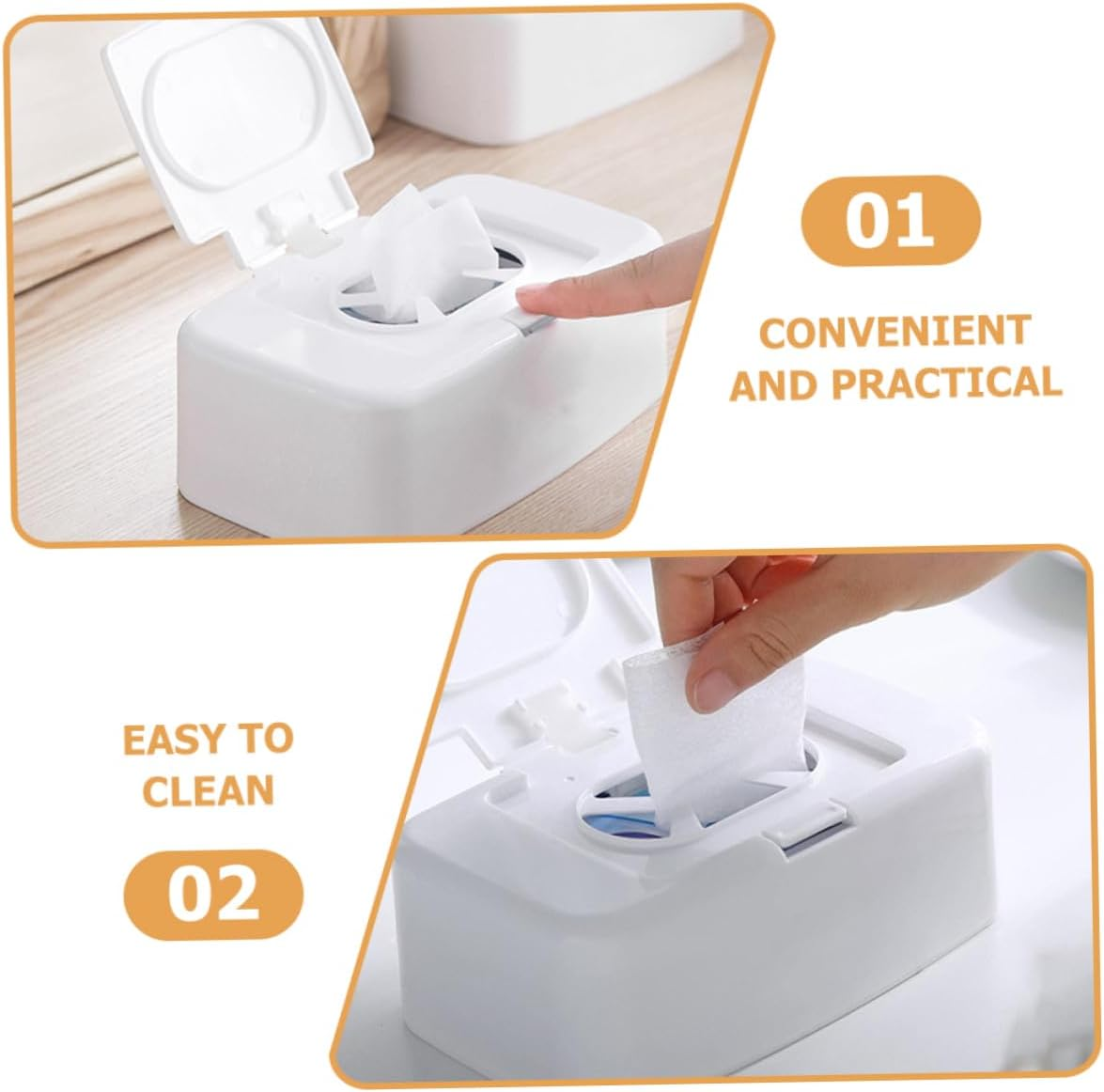 01

CONVENIENT AND PRACTICAL

EASY TO CLEAN

02