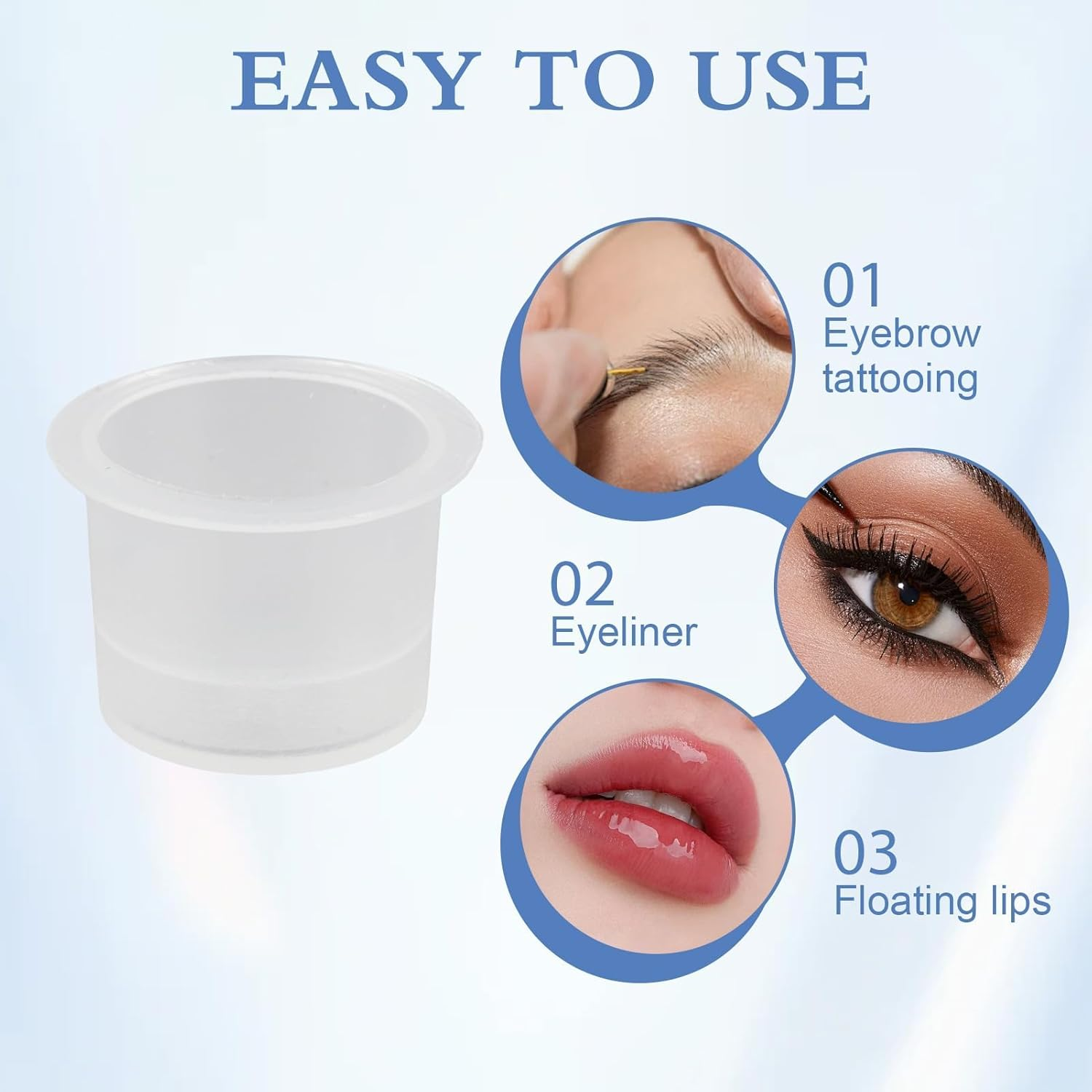 EASY TO USE

01
Eyebrow tattooing

02
Eyeliner

03
Floating lips