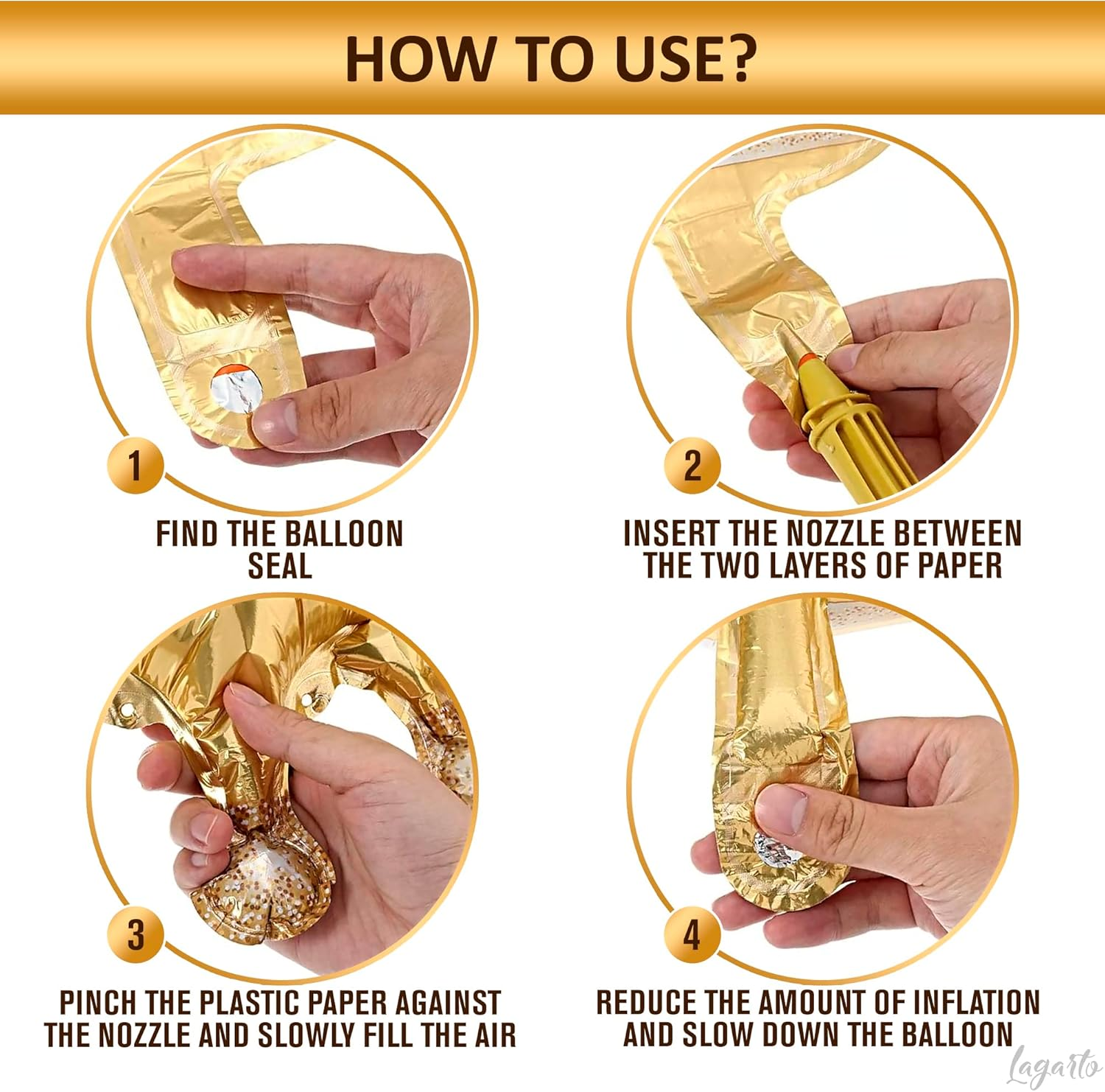 HOW TO USE?

1

FIND THE BALLOON SEAL

2

INSERT THE NOZZLE BETWEEN THE TWO LAYERS OF PAPER

3

PINCH THE PLASTIC PAPER AGAINST THE NOZZLE AND SLOWLY FILL THE AIR

4

REDUCE THE AMOUNT OF INFLATION AND SLOW DOWN THE BALLOON

Lagarto