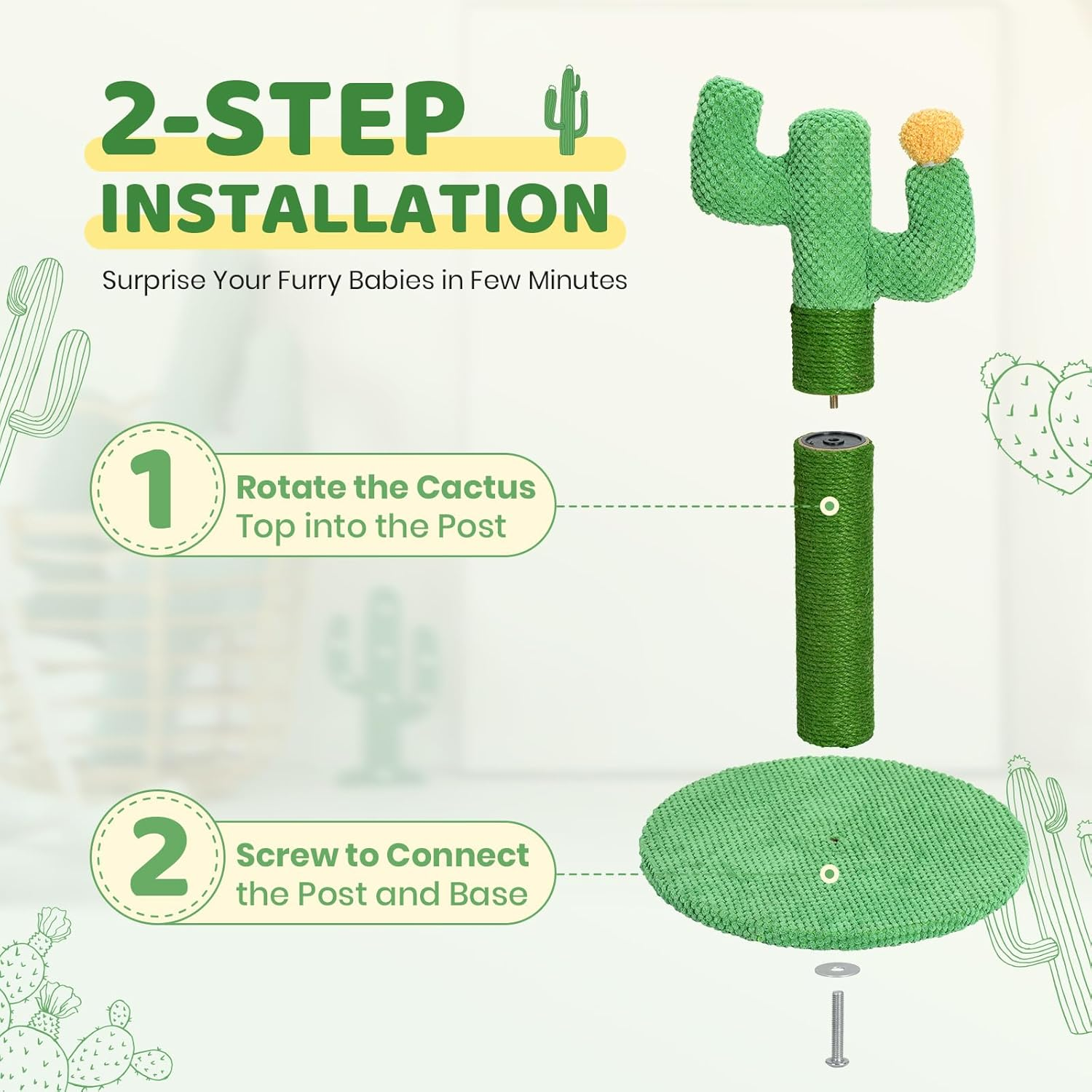 2-STEP INSTALLATION

Surprise Your Furry Babies in Few Minutes

1 Rotate the Cactus Top into the Post

2 Screw to Connect the Post and Base