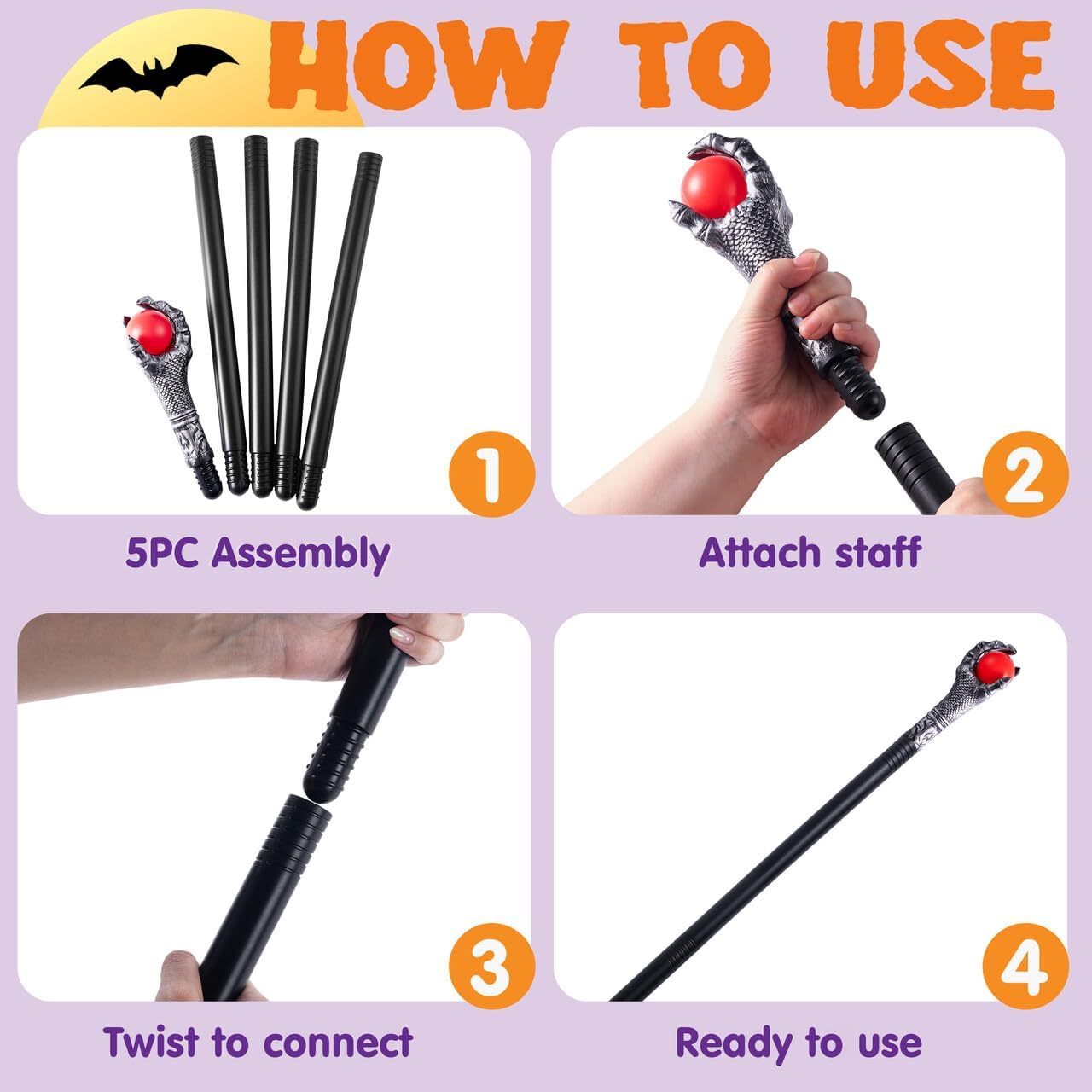 HOW TO USE

1
5PC Assembly

2
Attach staff

3
Twist to connect

4
Ready to use