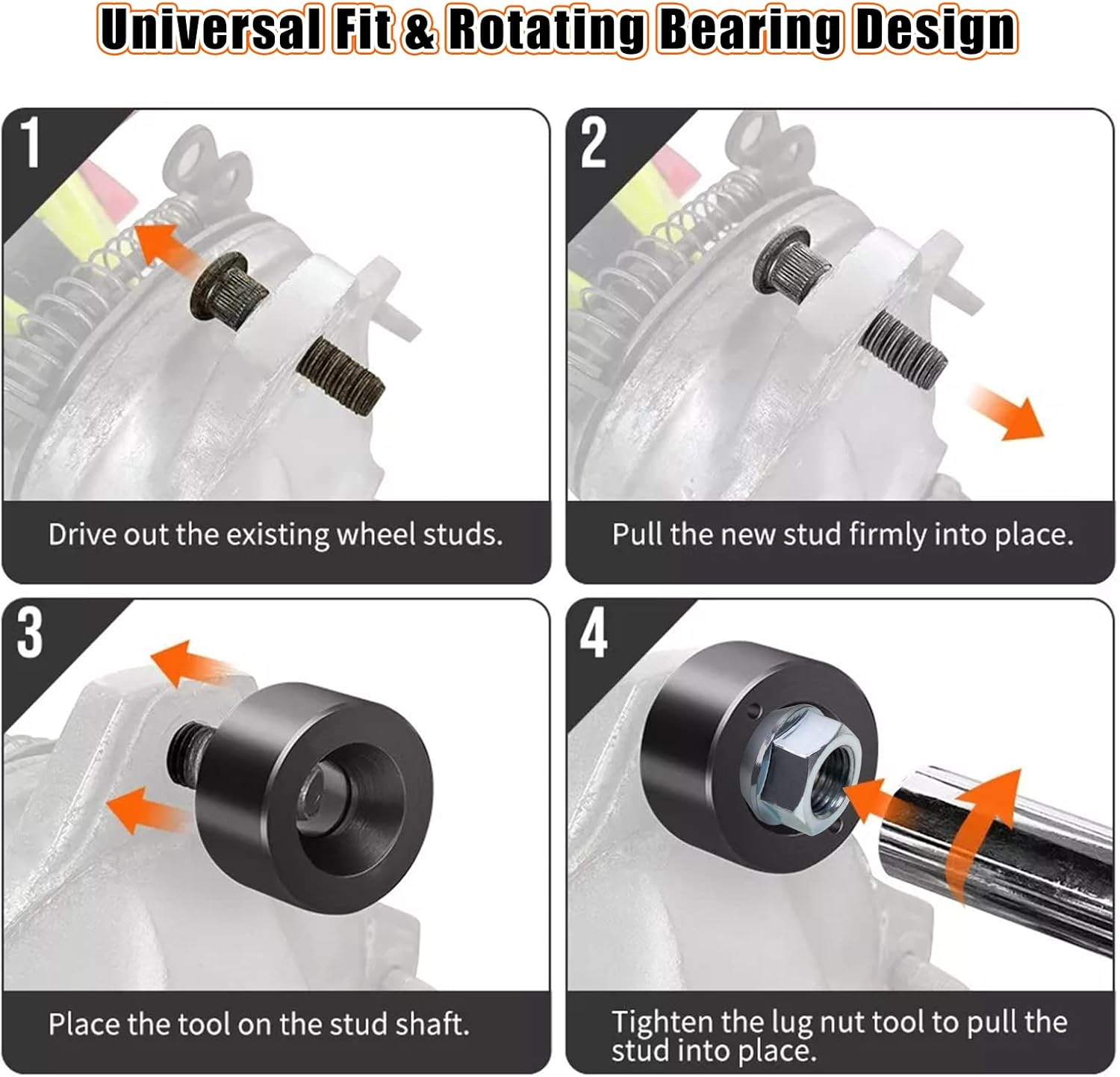 Universal Fit & Rotating Bearing Design

1

Drive out the existing wheel studs.

2

Pull the new stud firmly into place.

3

Place the tool on the stud shaft.

4

Tighten the lug nut tool to pull the stud into place.