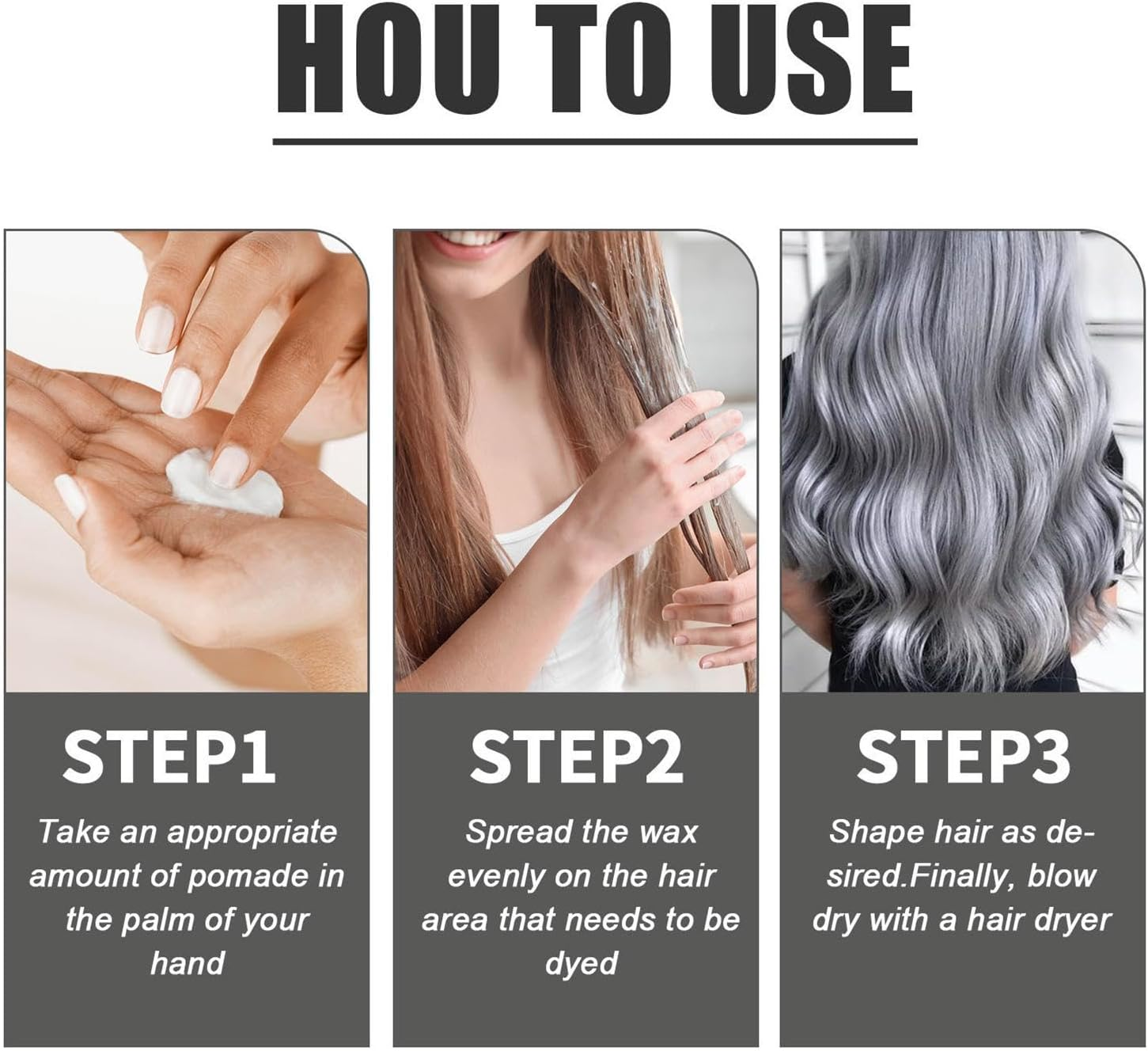 HOU TO USE

STEP1
Take an appropriate amount of pomade in the palm of your hand

STEP2
Spread the wax evenly on the hair area that needs to be dyed

STEP3
Shape hair as desired.Finally, blow dry with a hair dryer