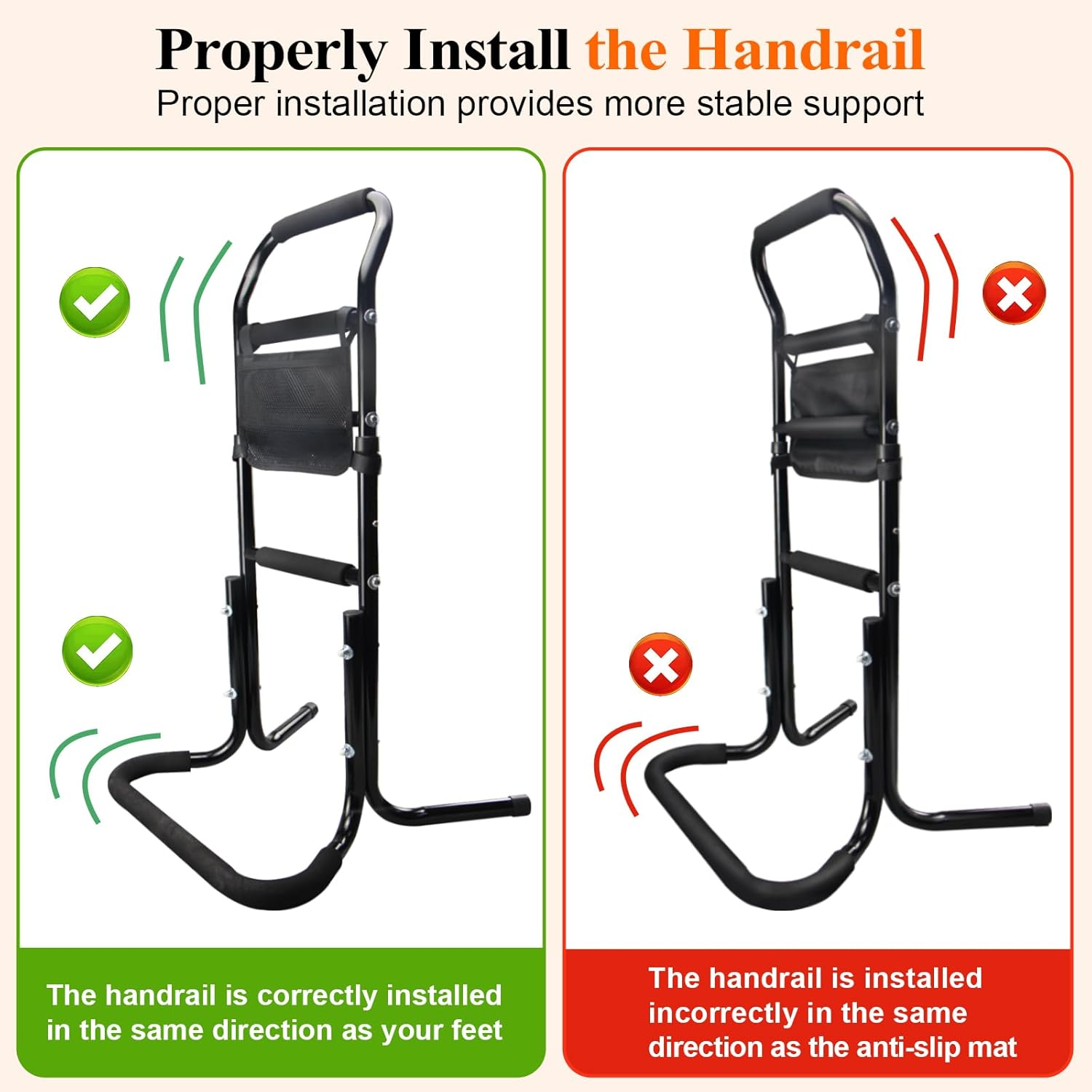 Properly Install the Handrail
Proper installation provides more stable support

The handrail is correctly installed in the same direction as your feet

The handrail is installed incorrectly in the same direction as the anti-slip mat