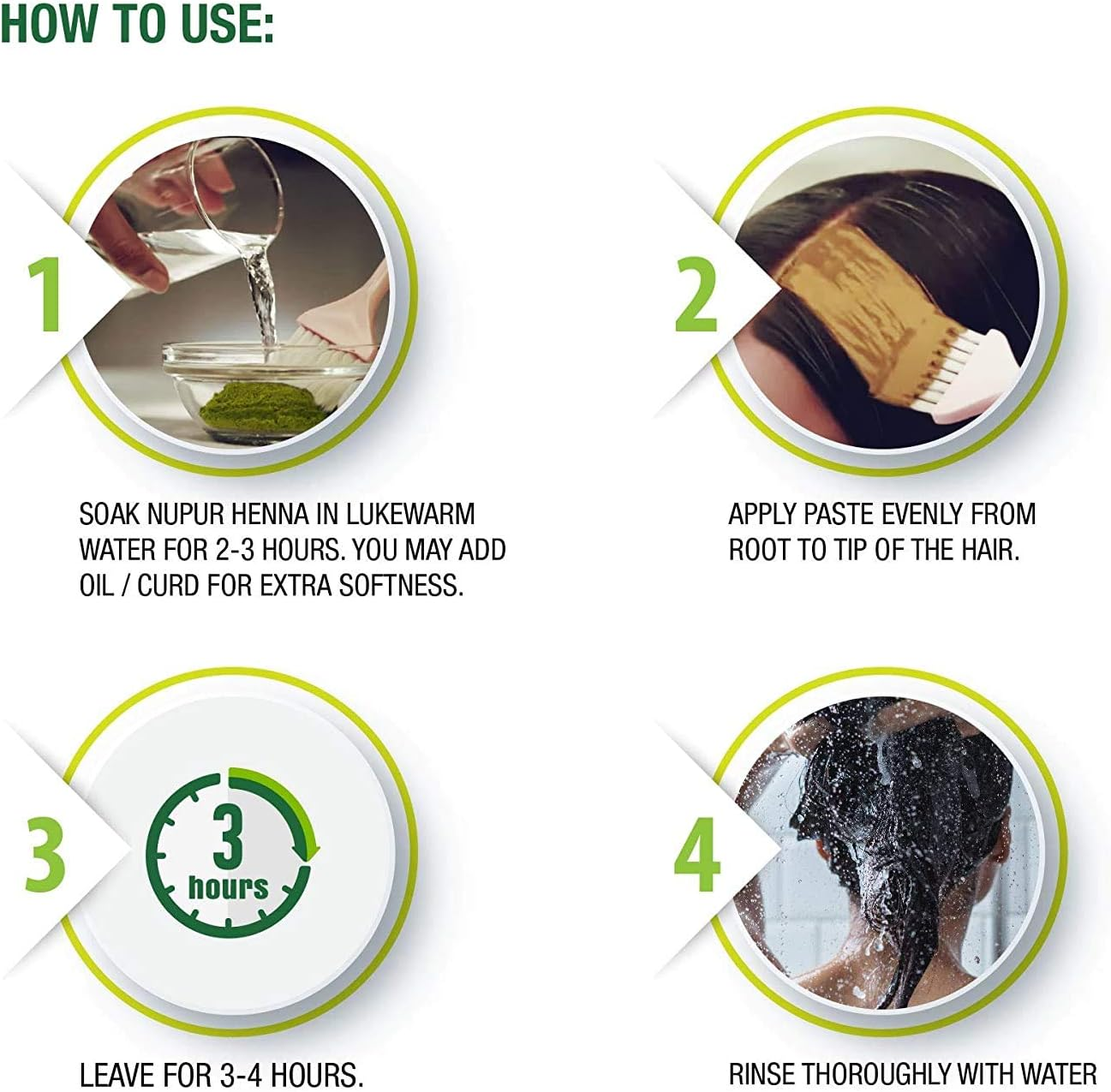 HOW TO USE:

1

SOAK NUPUR HENNA IN LUKEWARM WATER FOR 2-3 HOURS. YOU MAY ADD OIL / CURD FOR EXTRA SOFTNESS.

2

APPLY PASTE EVENLY FROM ROOT TO TIP OF THE HAIR.

3

3 hours

LEAVE FOR 3-4 HOURS.

4

RINSE THOROUGHLY WITH WATER