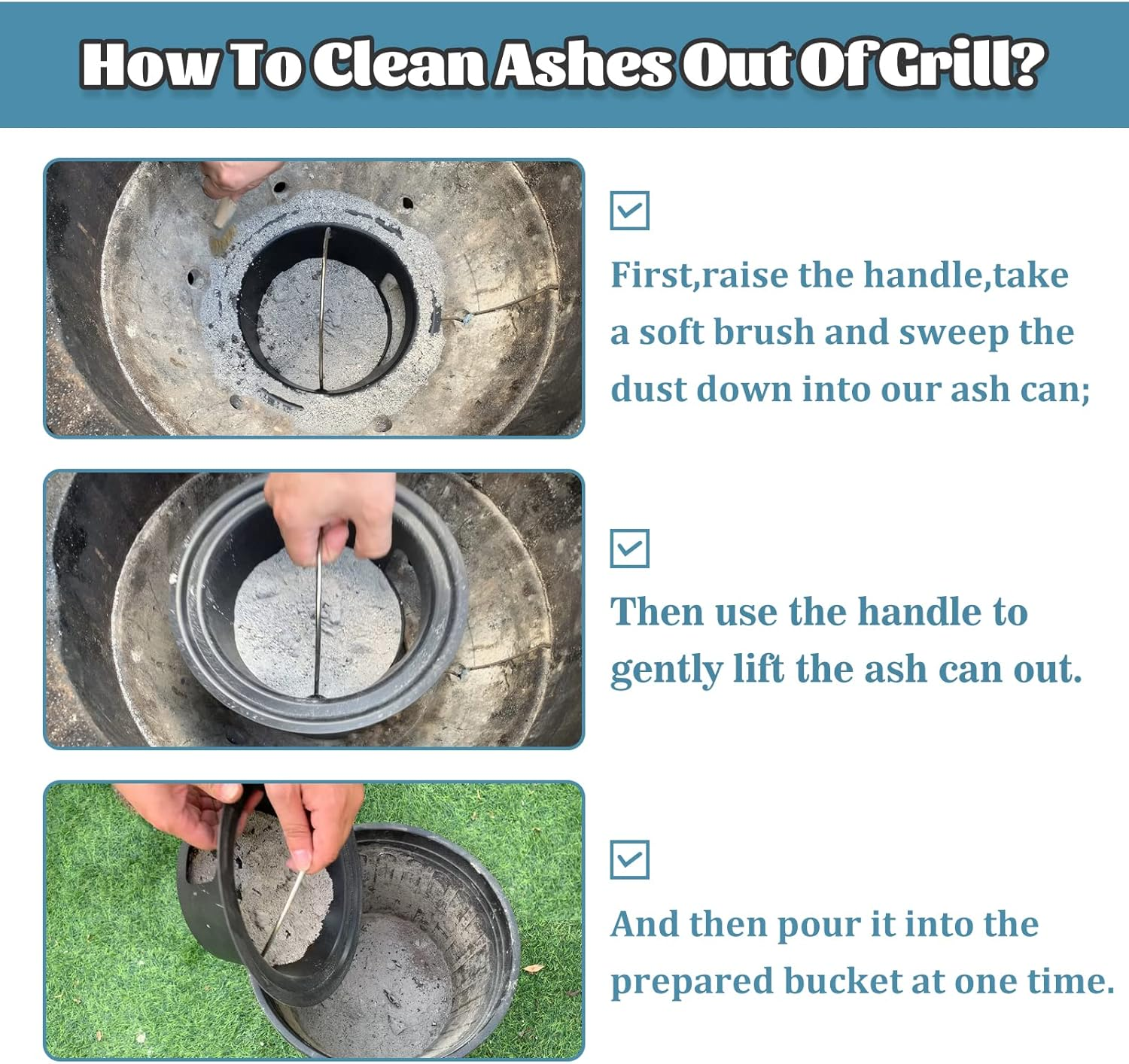 How To Clean Ashes Out Of Grill?

First,raise the handle,take a soft brush and sweep the dust down into our ash can;

Then use the handle to gently lift the ash can out.

And then pour it into the prepared bucket at one time.