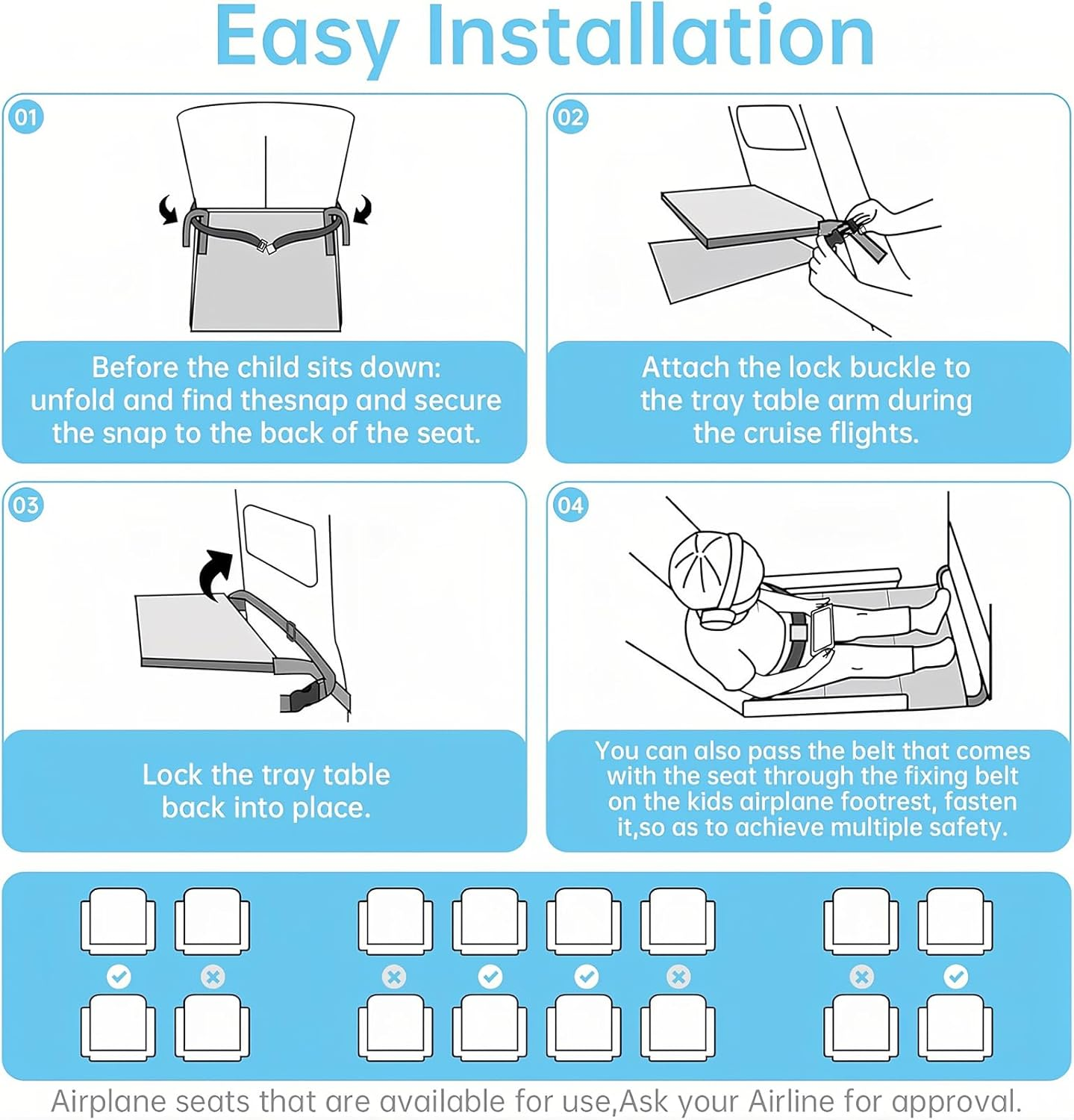 Easy Installation

01

Before the child sits down: unfold and find thesnap and secure the snap to the back of the seat.

02

Attach the lock buckle to the tray table arm during the cruise flights.

03

Lock the tray table back into place.

04

You can also pass the belt that comes with the seat through the fixing belt on the kids airplane footrest, fasten it,so as to achieve multiple safety.

Airplane seats that are available for use,Ask your Airline for approval.