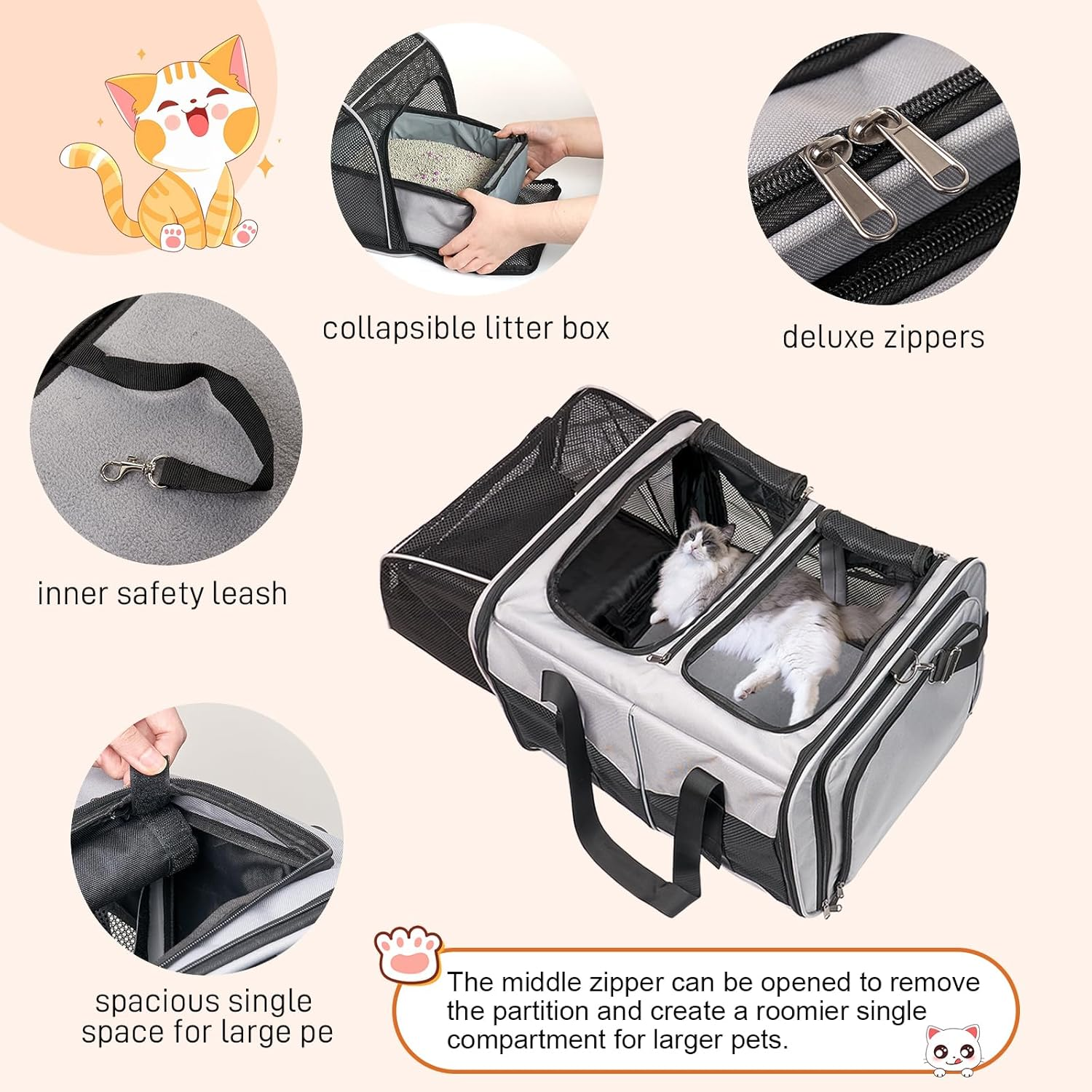 collapsible litter box

deluxe zippers

inner safety leash

spacious single space for large pe

The middle zipper can be opened to remove the partition and create a roomier single compartment for larger pets.