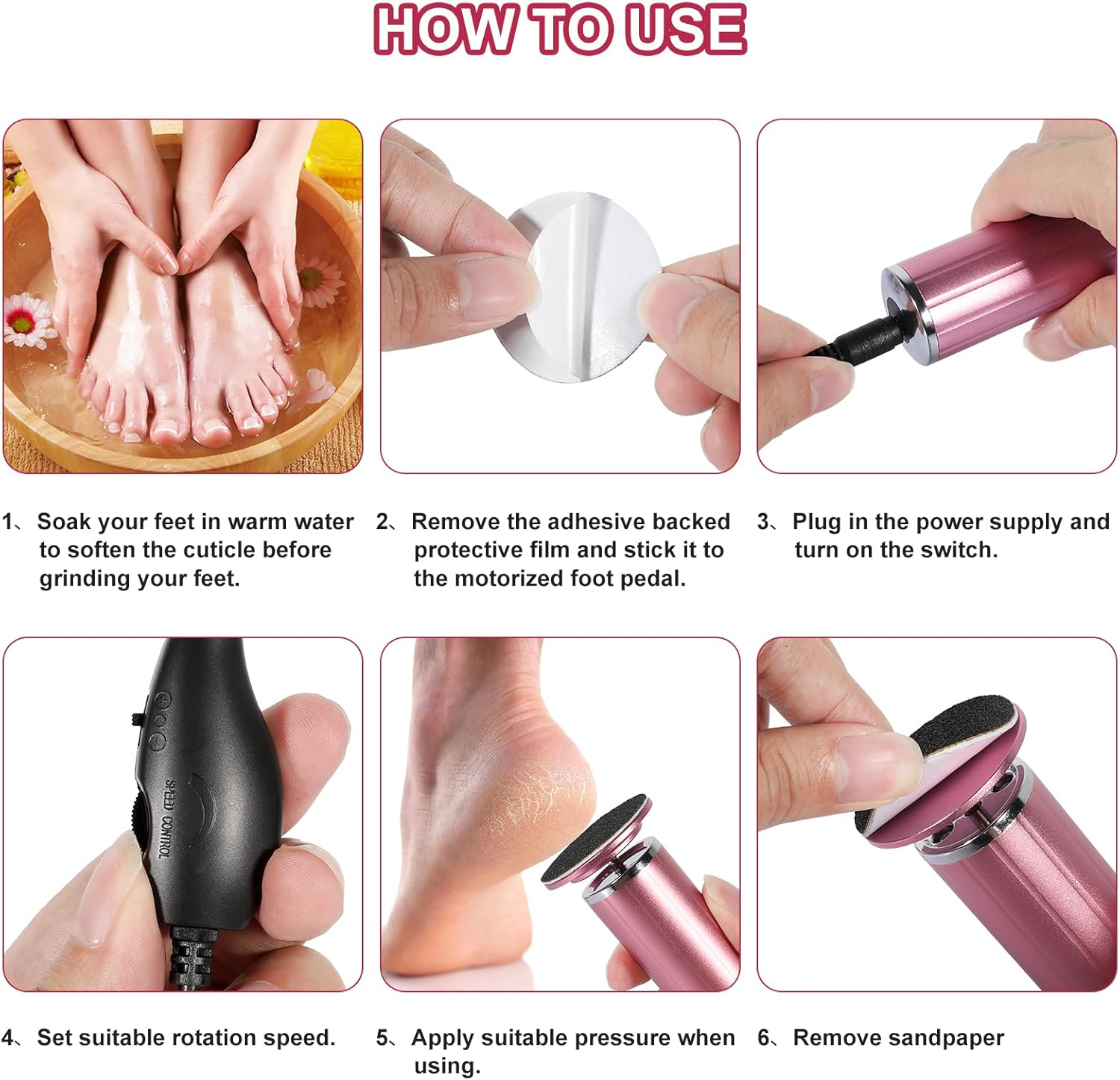 HOW TO USE

1、Soak your feet in warm water to soften the cuticle before grinding your feet.

2、Remove the adhesive backed protective film and stick it to the motorized foot pedal.

3、Plug in the power supply and turn on the switch.

SPEED CONTROL

4、Set suitable rotation speed.

5、Apply suitable pressure when using.

6、Remove sandpaper