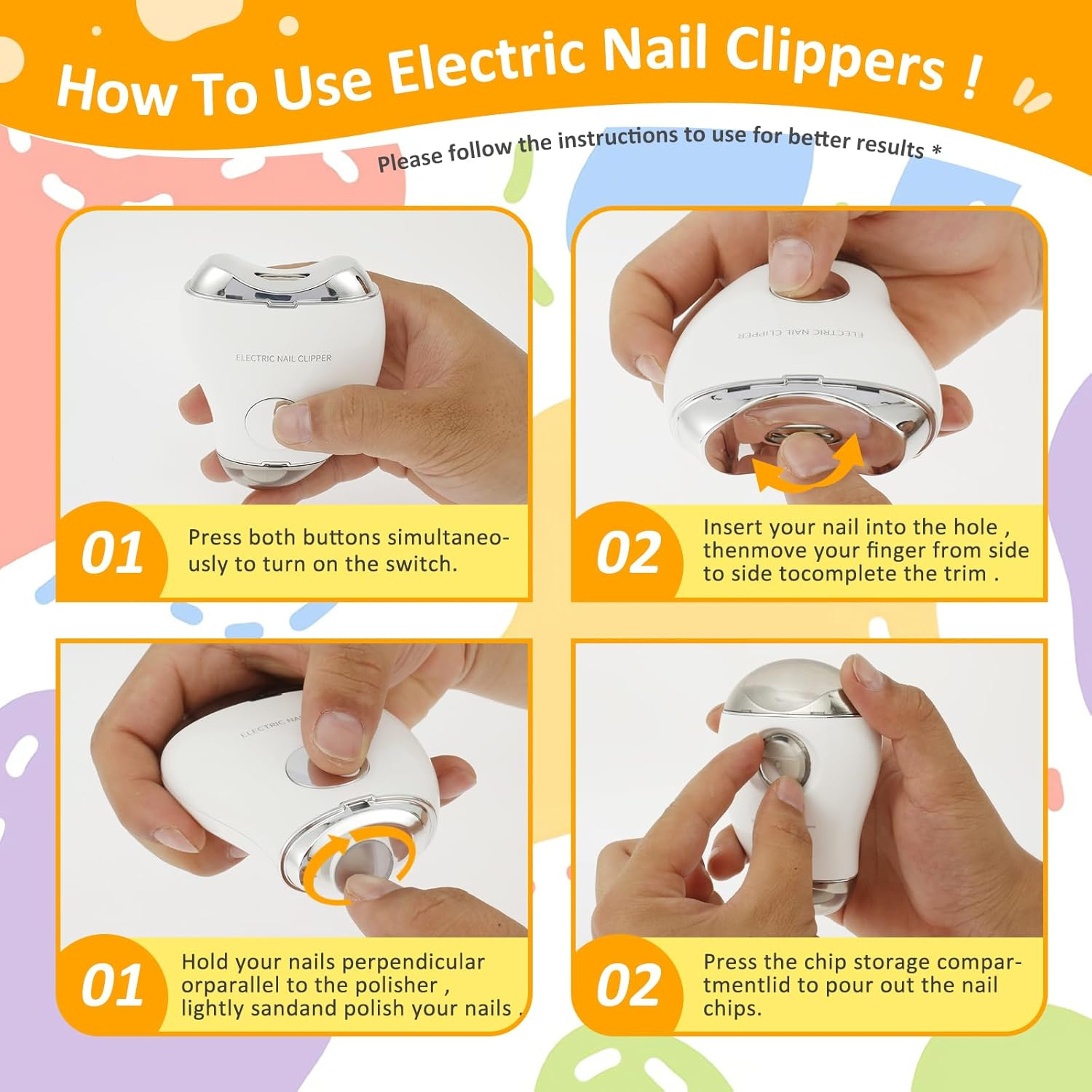 How To Use Electric Nail Clippers !

Please follow the instructions to use for better results *

ELECTRIC NAIL CLIPPER

01 Press both buttons simultaneously to turn on the switch.

ELECTRIC NAIL CLIPPER

02 Insert your nail into the hole , thenmove your finger from side to side tocomplete the trim .

ELECTRIC NA

01 Hold your nails perpendicular orparallel to the polisher , lightly sandand polish your nails .

02 Press the chip storage compartmentlid to pour out the nail chips.