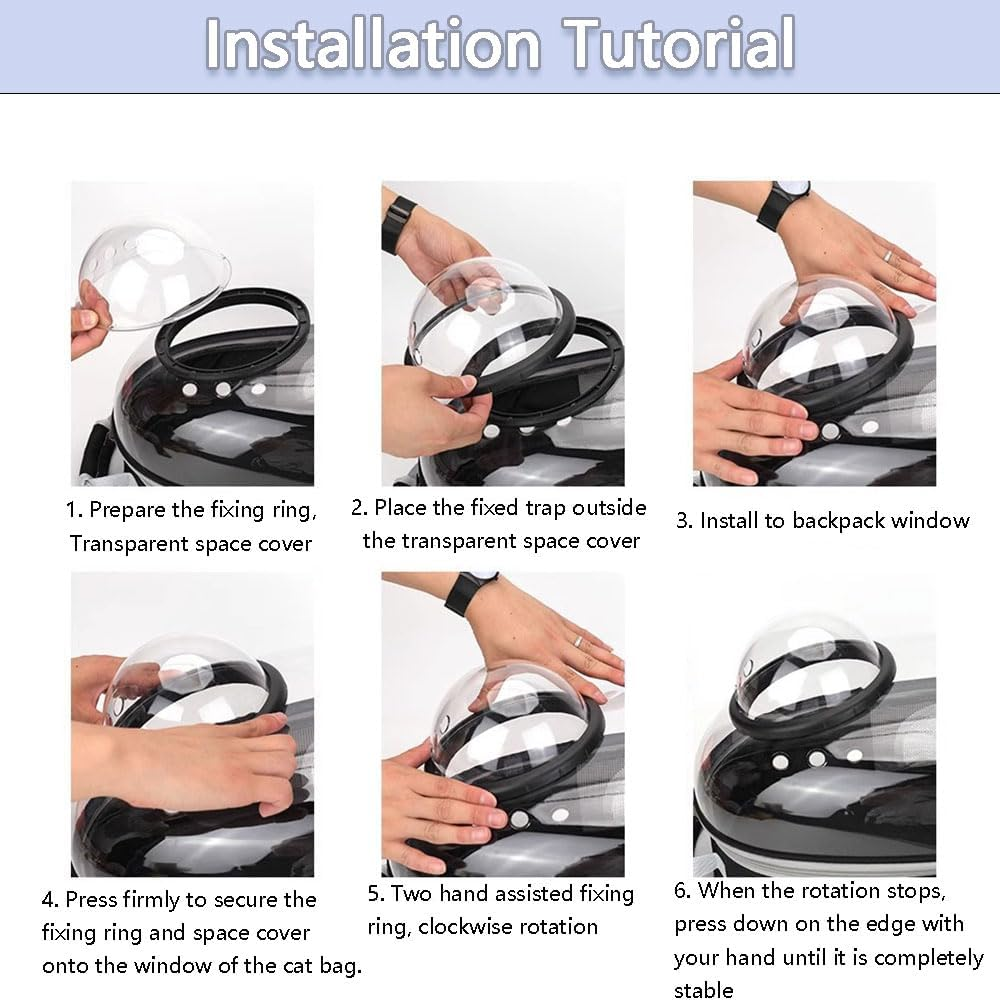 Installation Tutorial

1. Prepare the fixing ring, Transparent space cover

2. Place the fixed trap outside the transparent space cover

3. Install to backpack window

4. Press firmly to secure the fixing ring and space cover onto the window of the cat bag.

5. Two hand assisted fixing ring, clockwise rotation

6. When the rotation stops, press down on the edge with your hand until it is completely stable